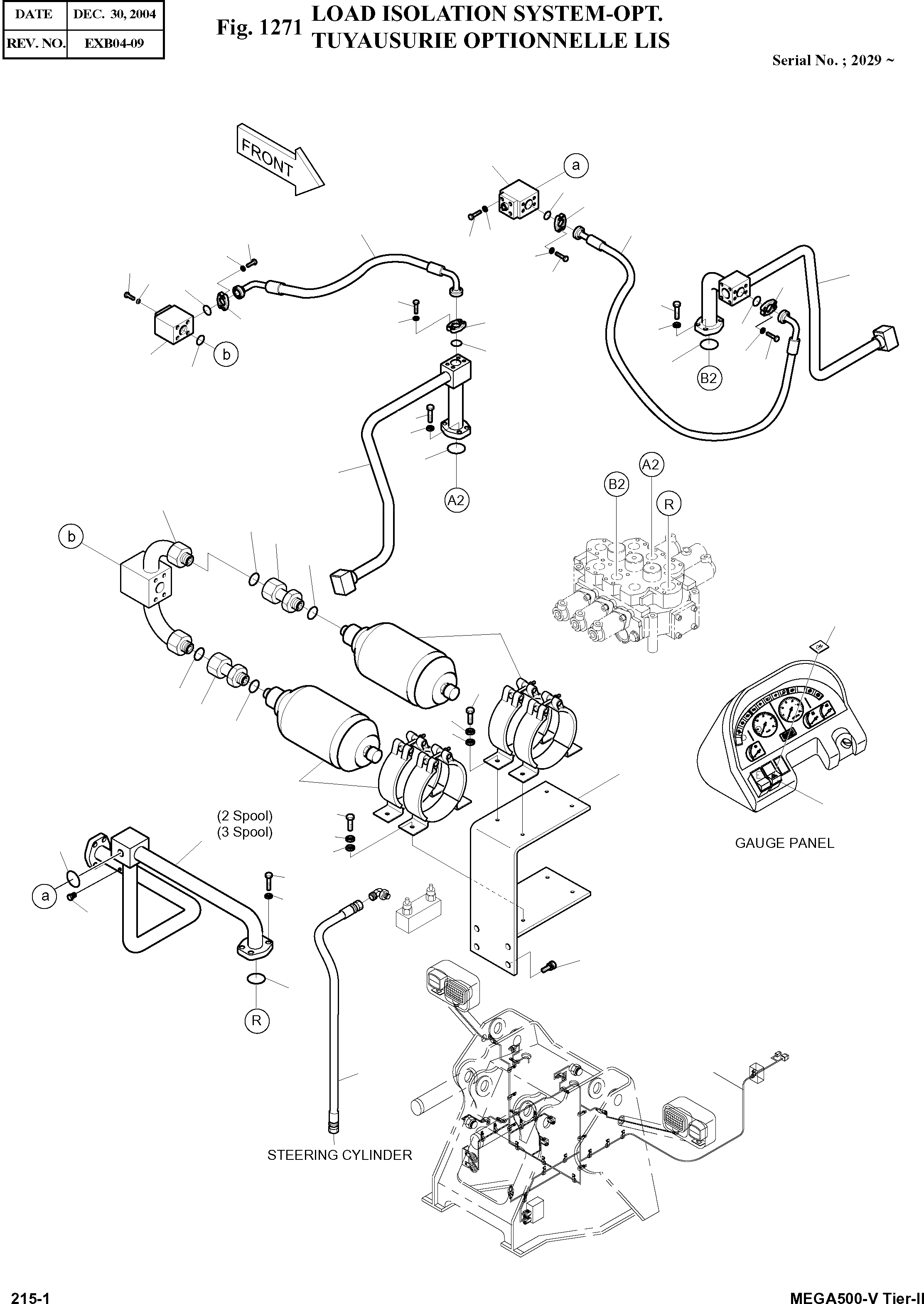 | DATE | DEC. 30, 2004 |
|---|---|
| REV. NO. | EXB04-09 |

Fig. 1271 LOAD ISOLATION SYSTEM-OPT.
TUYAUSURIE OPTIONNELLE LIS

Serial No. ; 2029 ~

FRONT

a

b

B2

A2

B2

A2

R

b

(2 Spool)
(3 Spool)

a

R

GAUGE PANEL

STEERING CYLINDER

215-1

MEGA500-V Tier-II