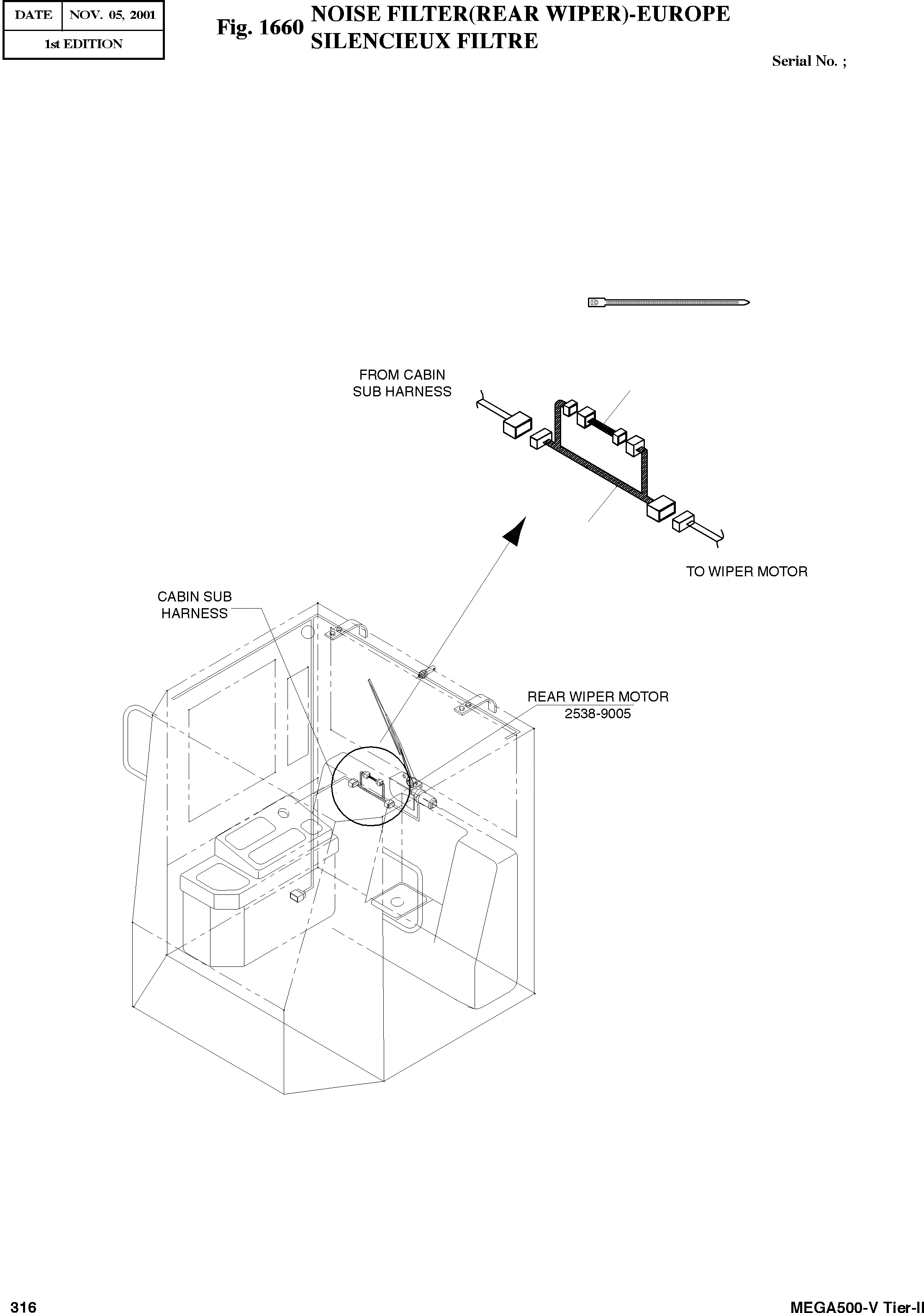 | DATE | NOV. 05, 2001 |
|---|---|
| 1st EDITION | |

Fig. 1660 NOISE FILTER(REAR WIPER)-EUROPE
SILENCIEUX FILTRE

Serial No. ;

FROM CABIN SUB HARNESS

TO WIPER MOTOR

CABIN SUB HARNESS

REAR WIPER MOTOR
2538-9005

316

MEGA500-V Tier-II