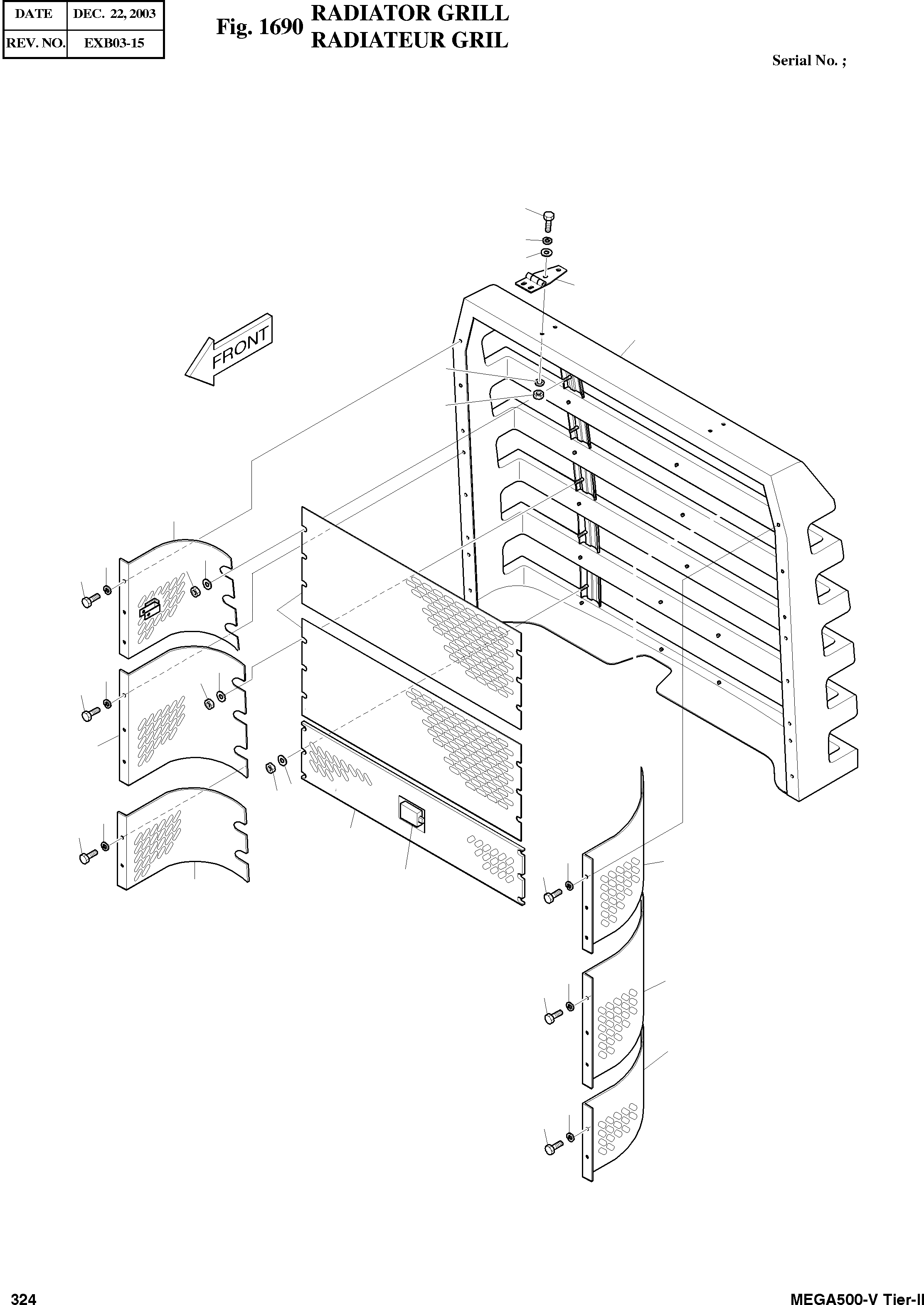 | DATE | DEC. 22, 2003 |
|---|---|
| REV. NO. | EXB03-15 |

Fig. 1690 RADIATOR GRILL
RADIATEUR GRIL

Serial No. ;

FRONT

324

MEGA500-V Tier-II