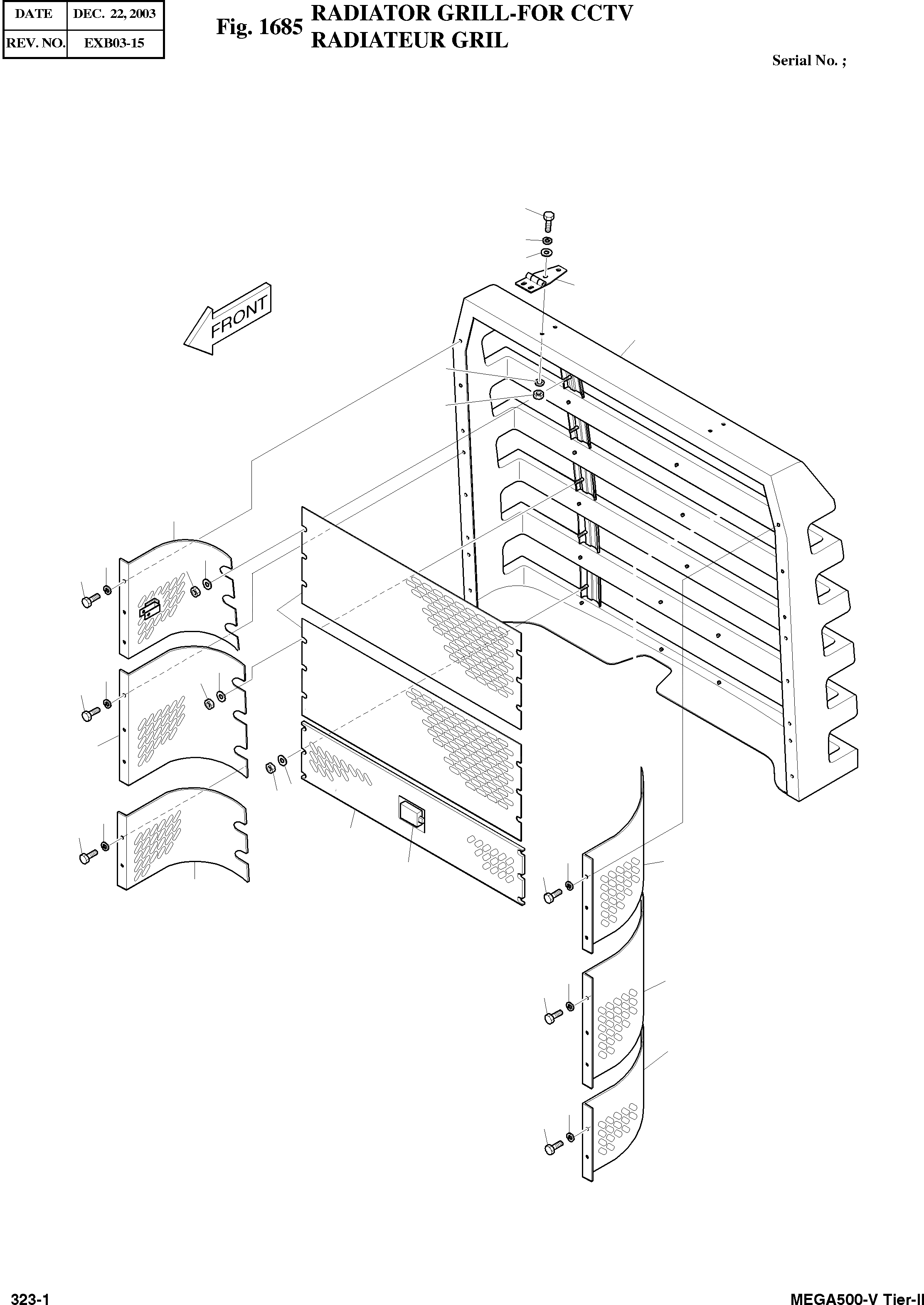 | DATE | DEC. 22, 2003 |
|---|---|
| REV. NO. | EXB03-15 |

Fig. 1685 RADIATOR GRILL-FOR CCTV
RADIATEUR GRIL

Serial No. ;

FRONT

323-1

MEGA500-V Tier-II