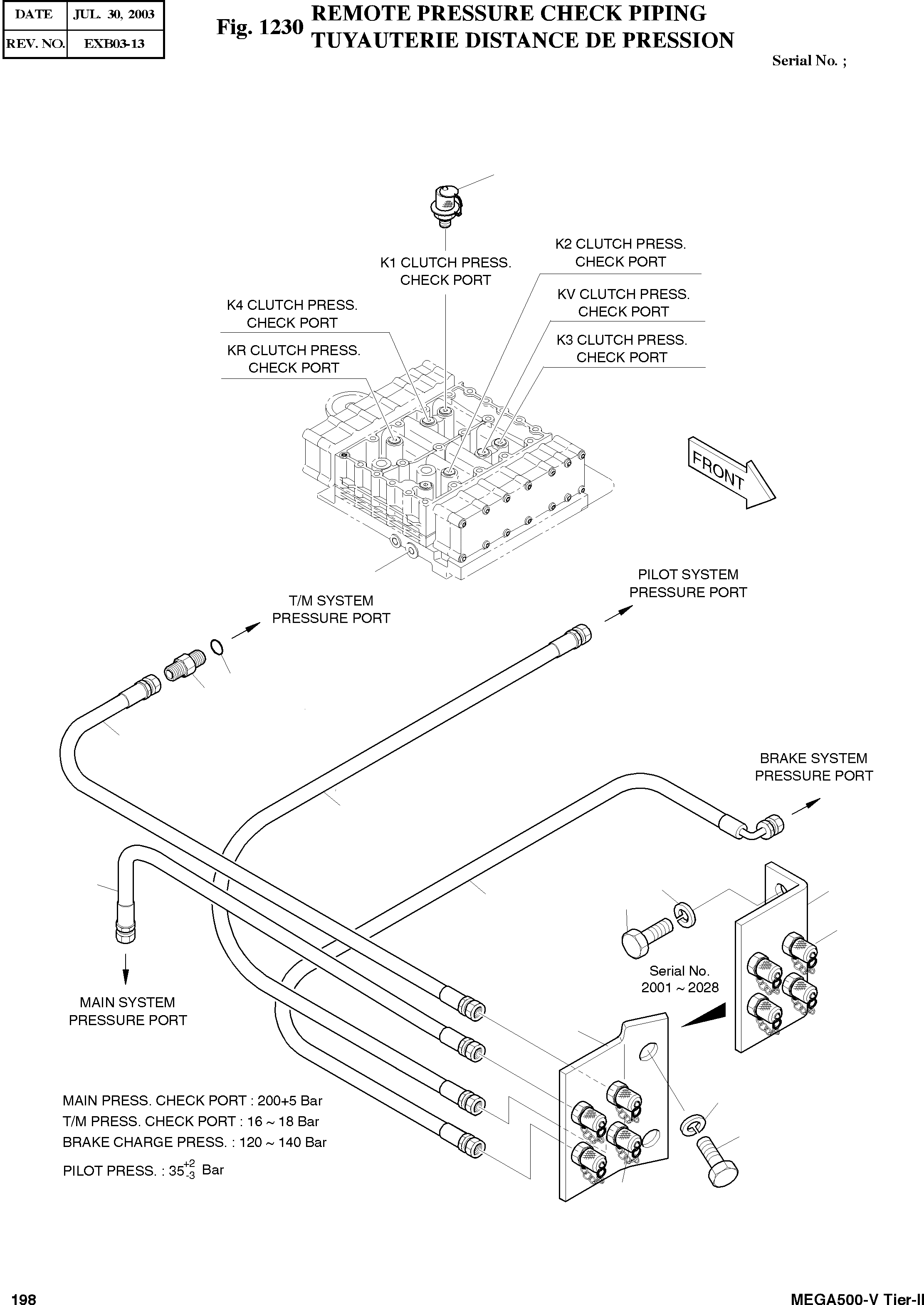 | DATE | JUL. 30, 2003 |
|---|---|
| REV. NO. | EXB03-13 |

Fig. 1230 REMOTE PRESSURE CHECK PIPING
TUYAUTERIE DISTANCE DE PRESSION

Serial No. ;

K1 CLUTCH PRESS. CHECK PORT

K2 CLUTCH PRESS. CHECK PORT

K4 CLUTCH PRESS. CHECK PORT

KV CLUTCH PRESS. CHECK PORT

KR CLUTCH PRESS. CHECK PORT

K3 CLUTCH PRESS. CHECK PORT

FRONT

PILOT SYSTEM PRESSURE PORT

T/M SYSTEM PRESSURE PORT

BRAKE SYSTEM PRESSURE PORT

Serial No. 2001 ~ 2028

MAIN SYSTEM PRESSURE PORT

MAIN PRESS. CHECK PORT : 200+5 Bar
T/M PRESS. CHECK PORT : 16 ~ 18 Bar
BRAKE CHARGE PRESS. : 120 ~ 140 Bar
PILOT PRESS. : $35^{+2}_{-3}$ Bar

198

MEGA500-V Tier-II