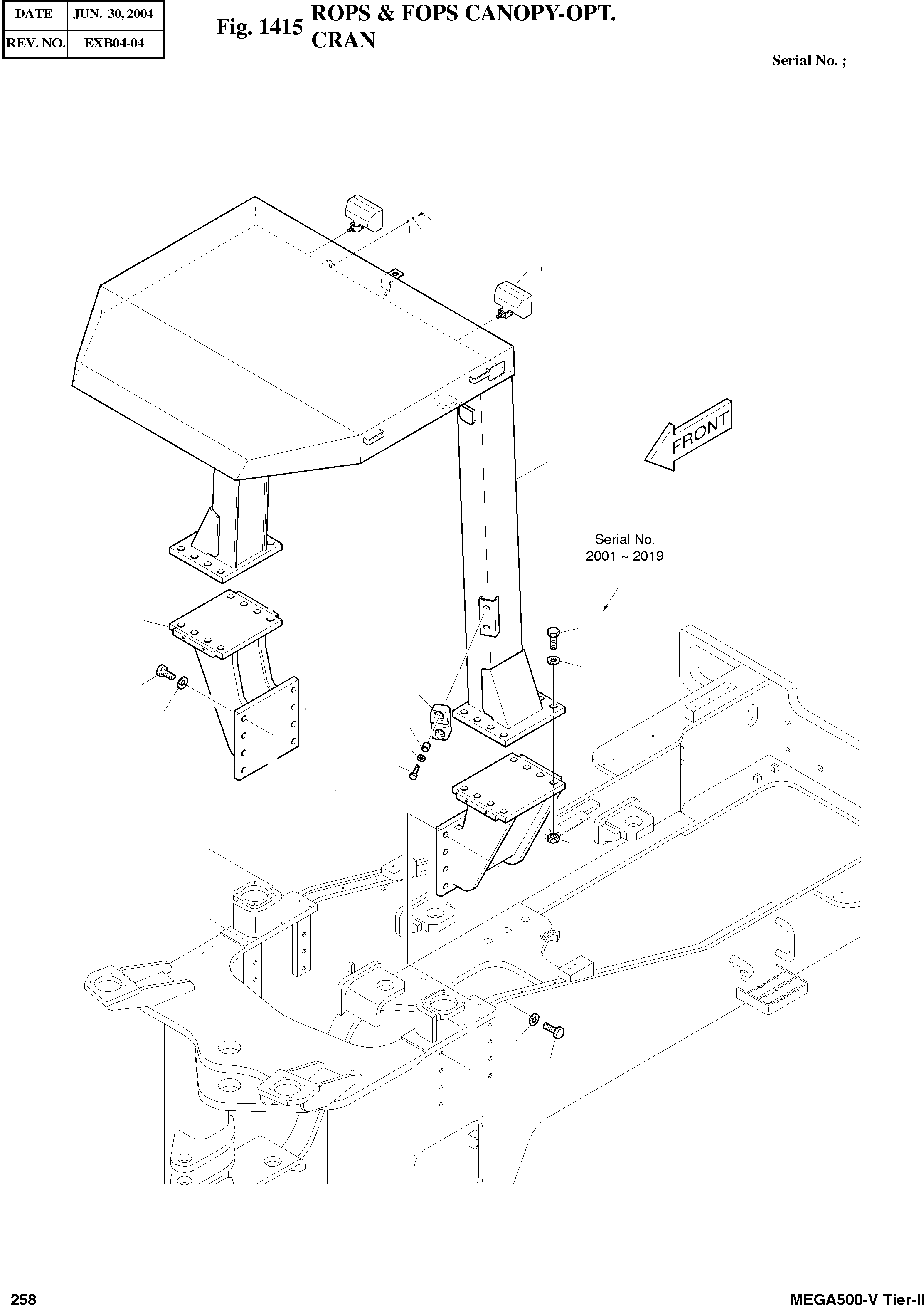 | DATE | JUN. 30, 2004 |
|---|---|
| REV. NO. | EXB04-04 |

Fig. 1415 ROPS & FOPS CANOPY-OPT. CRAN

Serial No. ;

FRONT

Serial No.
2001 ~ 2019

258

MEGA500-V Tier-II