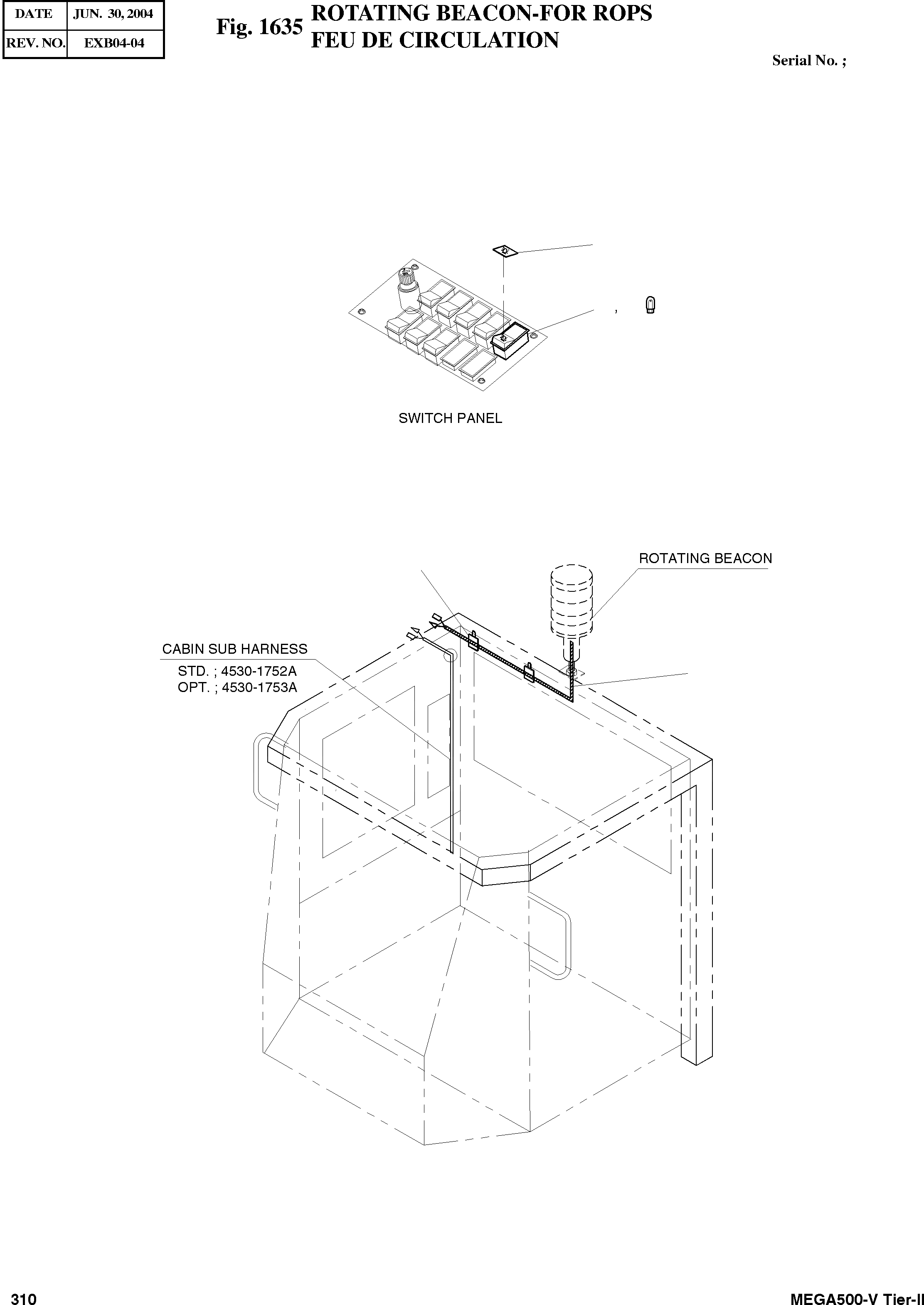 | DATE | JUN. 30, 2004 |
|---|---|
| REV. NO. | EXB04-04 |

Fig. 1635 ROTATING BEACON-FOR ROPS
FEU DE CIRCULATION

Serial No. ;

,

SWITCH PANEL

ROTATING BEACON

CABIN SUB HARNESS
STD. ; 4530-1752A
OPT. ; 4530-1753A

310

MEGA500-V Tier-II