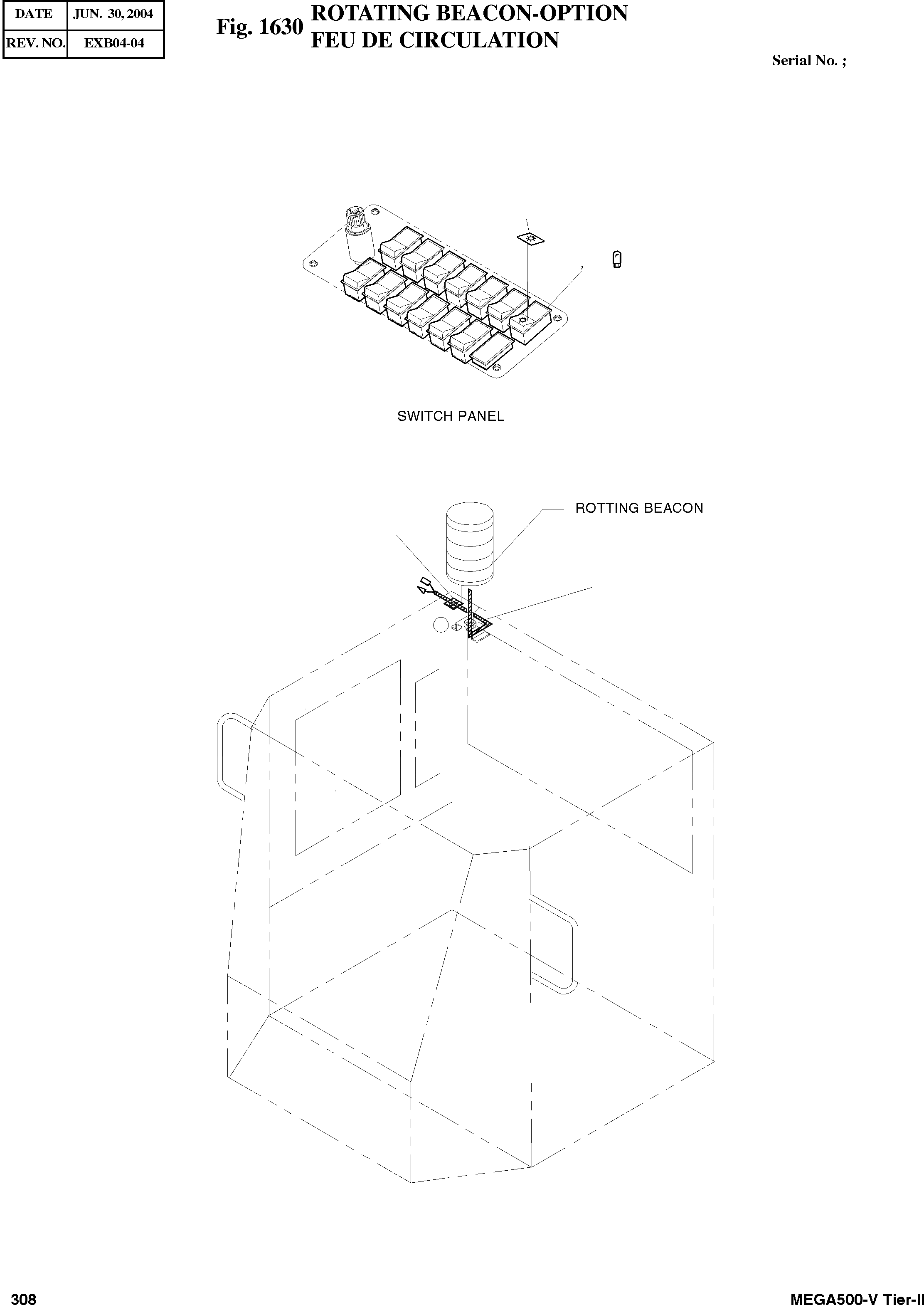 | DATE | JUN. 30, 2004 |
|---|---|
| REV. NO. | EXB04-04 |

Fig. 1630 ROTATING BEACON-OPTION
FEU DE CIRCULATION

Serial No. ;

SWITCH PANEL

ROTTING BEACON

308

MEGA500-V Tier-II