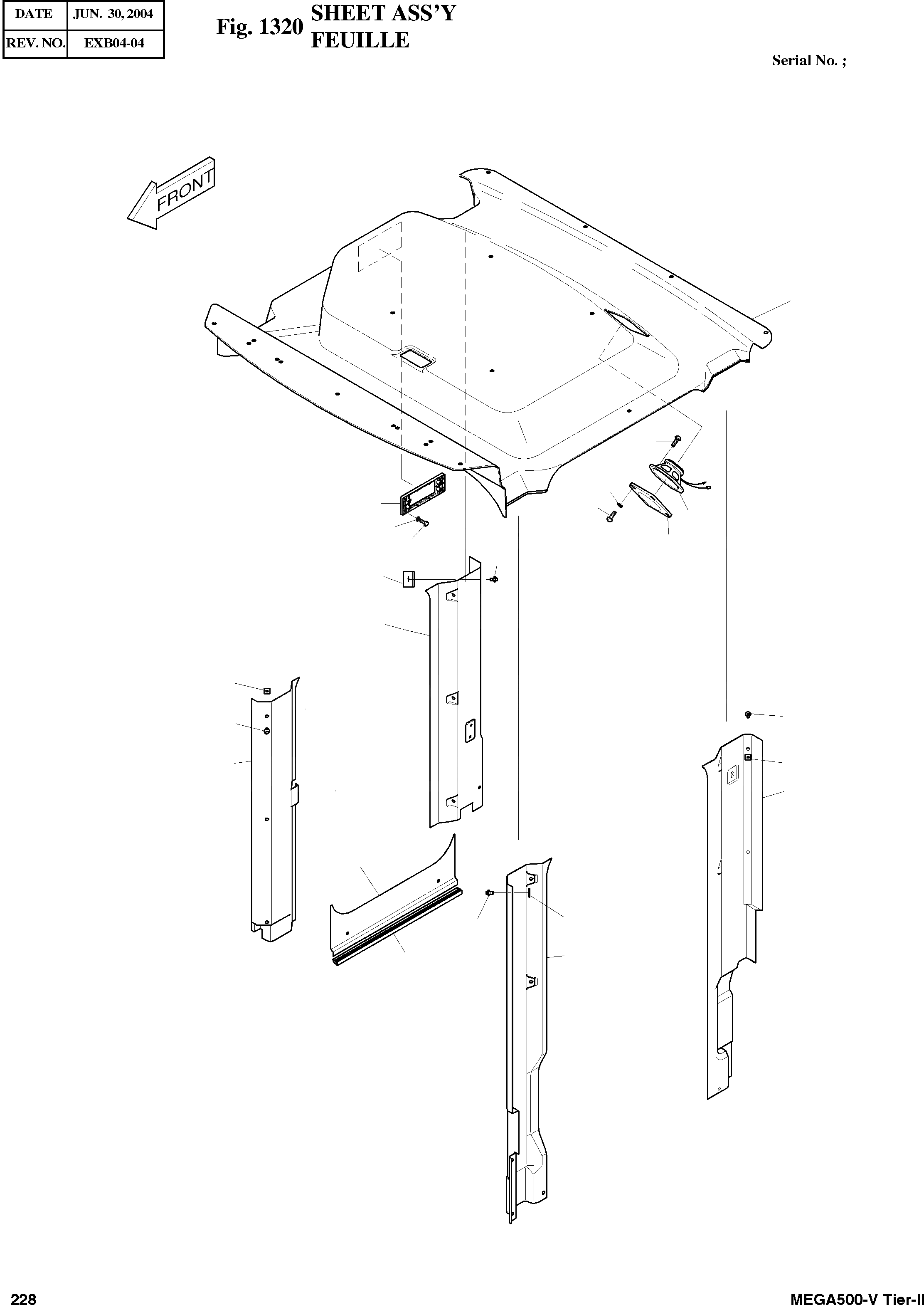 | DATE | JUN. 30, 2004 |
|---|---|
| REV. NO. | EXB04-04 |

Fig. 1320 SHEET ASS'Y FEUILLE

Serial No. ;

FRONT

228

MEGA500-V Tier-II