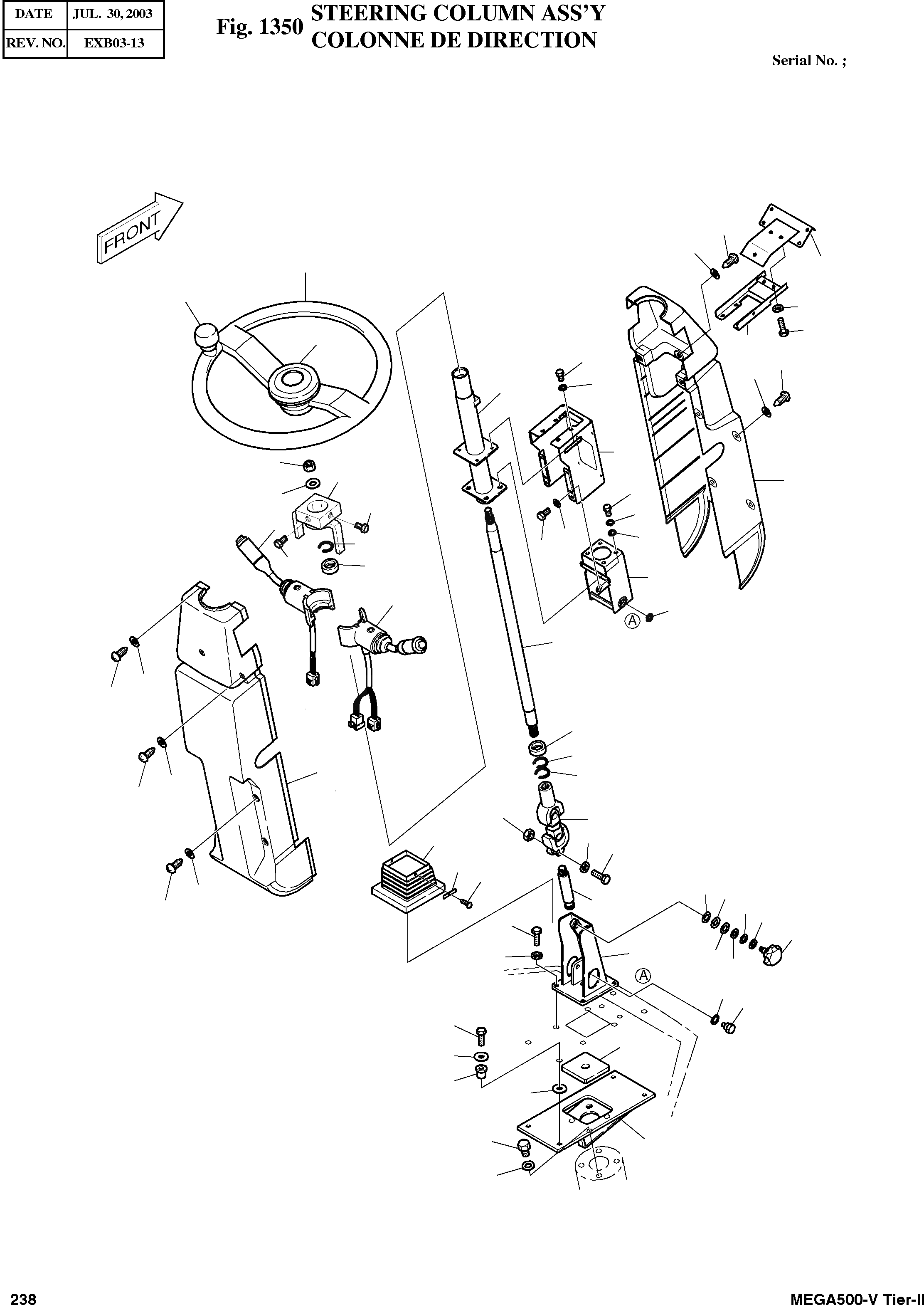 | DATE | JUL. 30, 2003 |
|---|---|
| REV. NO. | EXB03-13 |

Fig. 1350 STEERING COLUMN ASS'Y
COLONNE DE DIRECTION

Serial No. ;

FRONT

A

A

238

MEGA500-V Tier-II