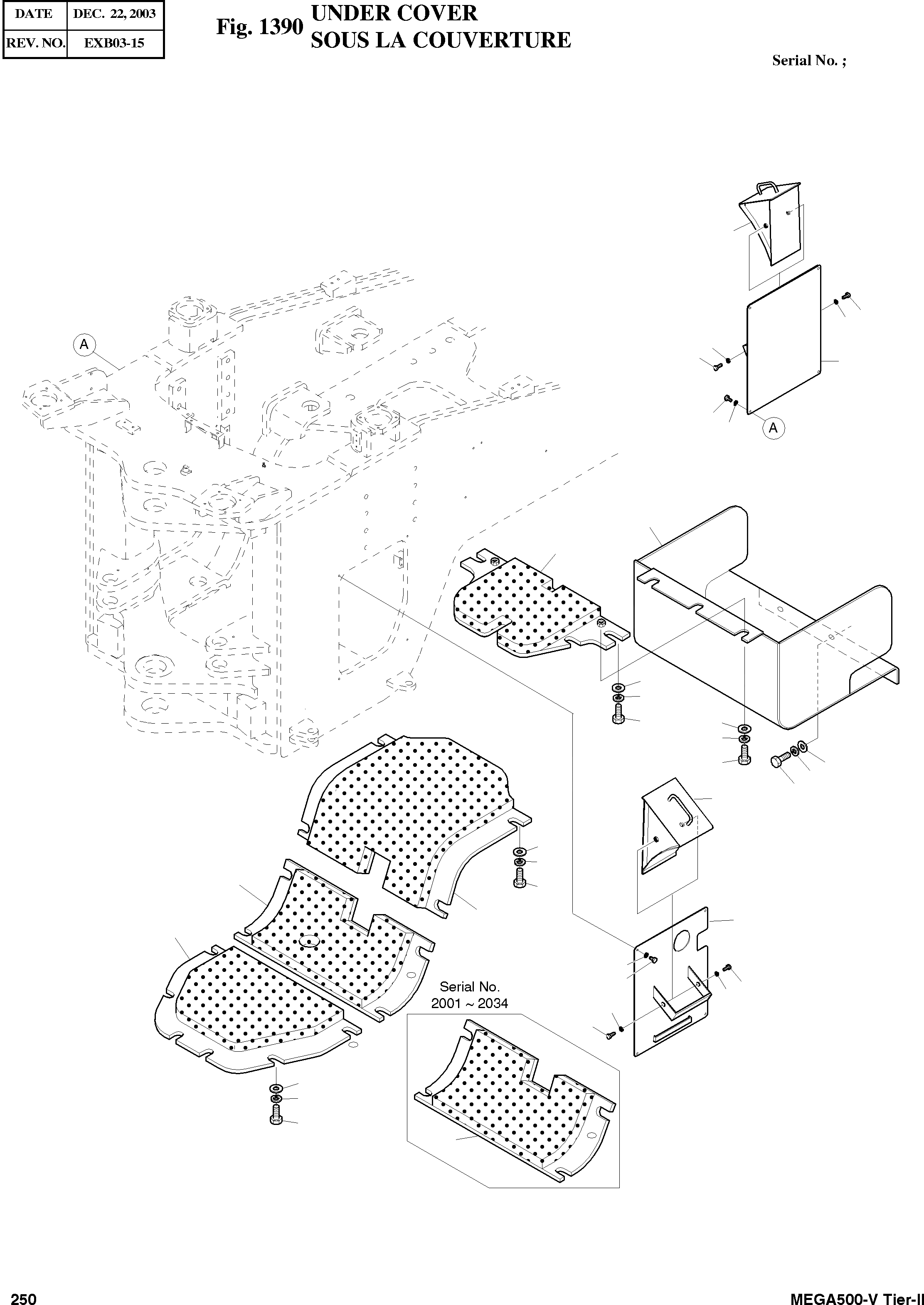 | DATE | DEC. 22, 2003 |
|---|---|
| REV. NO. | EXB03-15 |

Fig. 1390 UNDER COVER
SOUS LA COUVERTURE

Serial No. ;

A

A

Serial No.
2001 ~ 2034

250

MEGA500-V Tier-II