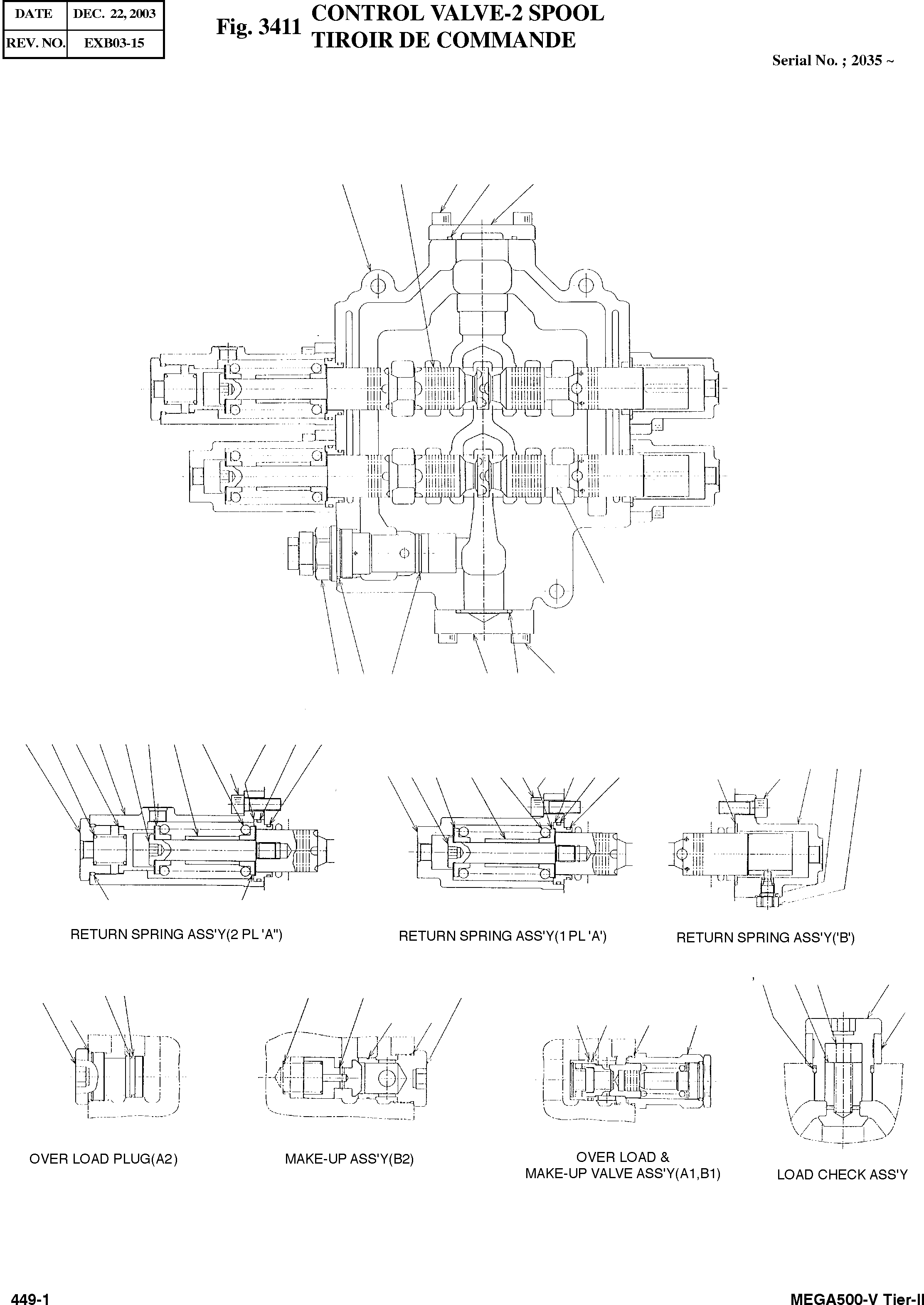 | DATE | DEC. 22, 2003 |
|---|---|
| REV. NO. | EXB03-15 |

Fig. 3411 CONTROL VALVE-2 SPOOL
TIROIR DE COMMANDE

Serial No. ; 2035 ~

RETURN SPRING ASS'Y(2 PL 'A")

RETURN SPRING ASS'Y(1 PL 'A')

RETURN SPRING ASS'Y('B')

OVER LOAD PLUG(A2)

MAKE-UP ASS'Y(B2)

OVER LOAD &
MAKE-UP VALVE ASS'Y(A1,B1)

LOAD CHECK ASS'Y

449-1

MEGA500-V Tier-II