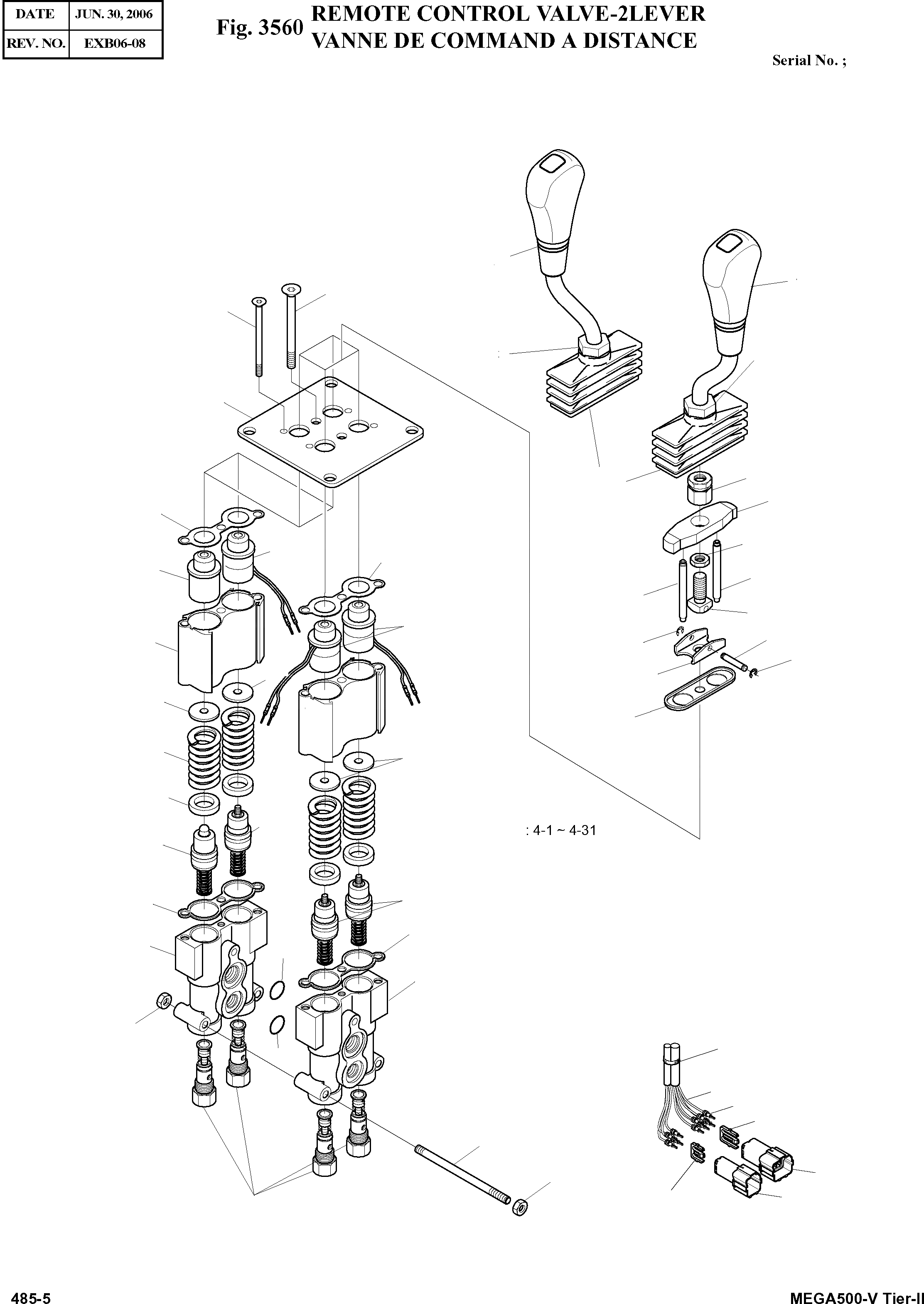 | DATE | JUN. 30, 2006 |
|---|---|
| REV. NO. | EXB06-08 |

Fig. 3560 REMOTE CONTROL VALVE-2LEVER
VANNE DE COMMAND A DISTANCE

Serial No. ;

: 4-1 ~ 4-31

485-5

MEGA500-V Tier-II