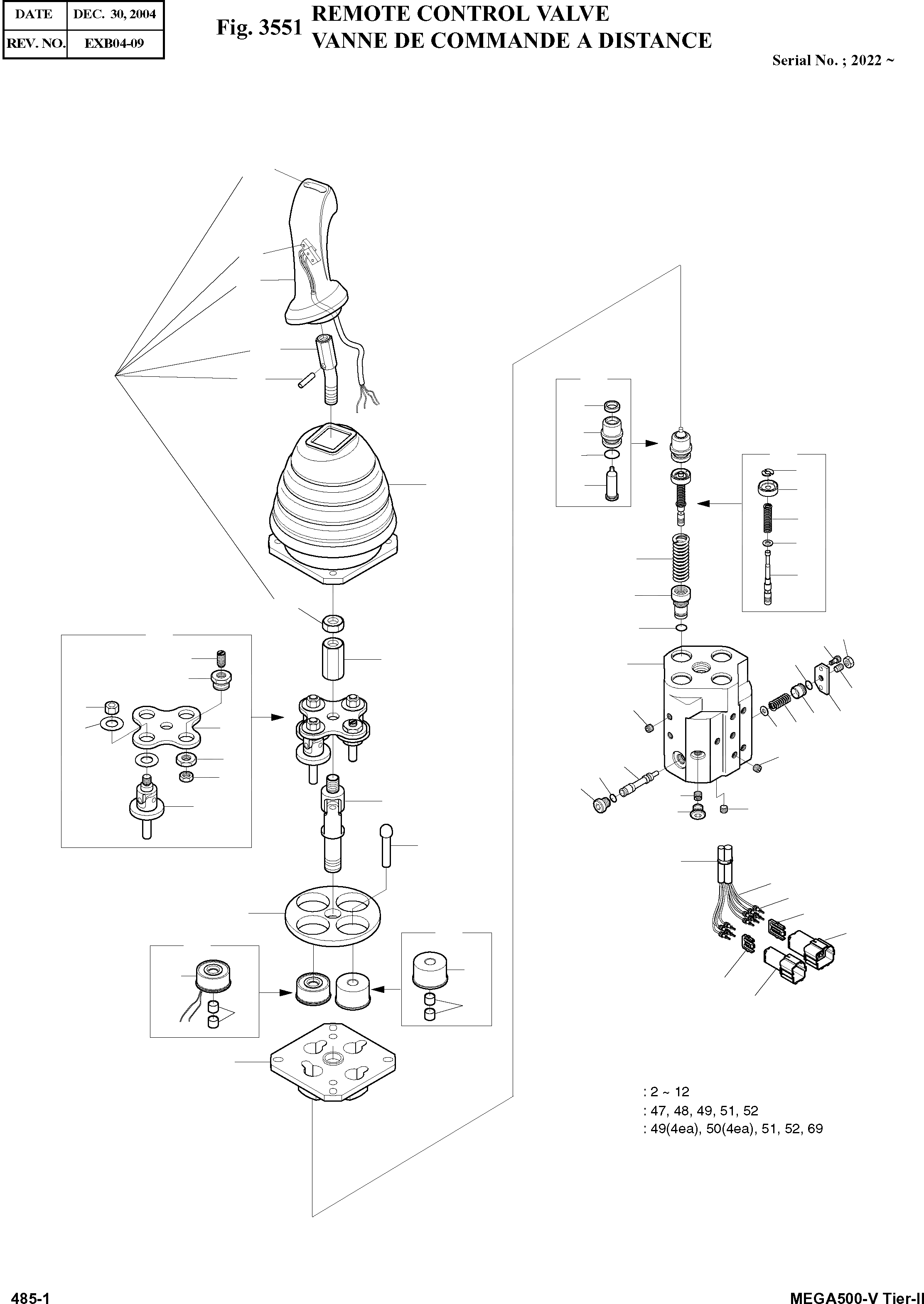 | DATE | DEC. 30, 2004 |
|---|---|
| REV. NO. | EXB04-09 |

Fig. 3551 REMOTE CONTROL VALVE
VANNE DE COMMANDE A DISTANCE

Serial No. ; 2022 ~

: 2 ~ 12
: 47, 48, 49, 51, 52
: 49(4ea), 50(4ea), 51, 52, 69

485-1

MEGA500-V Tier-II