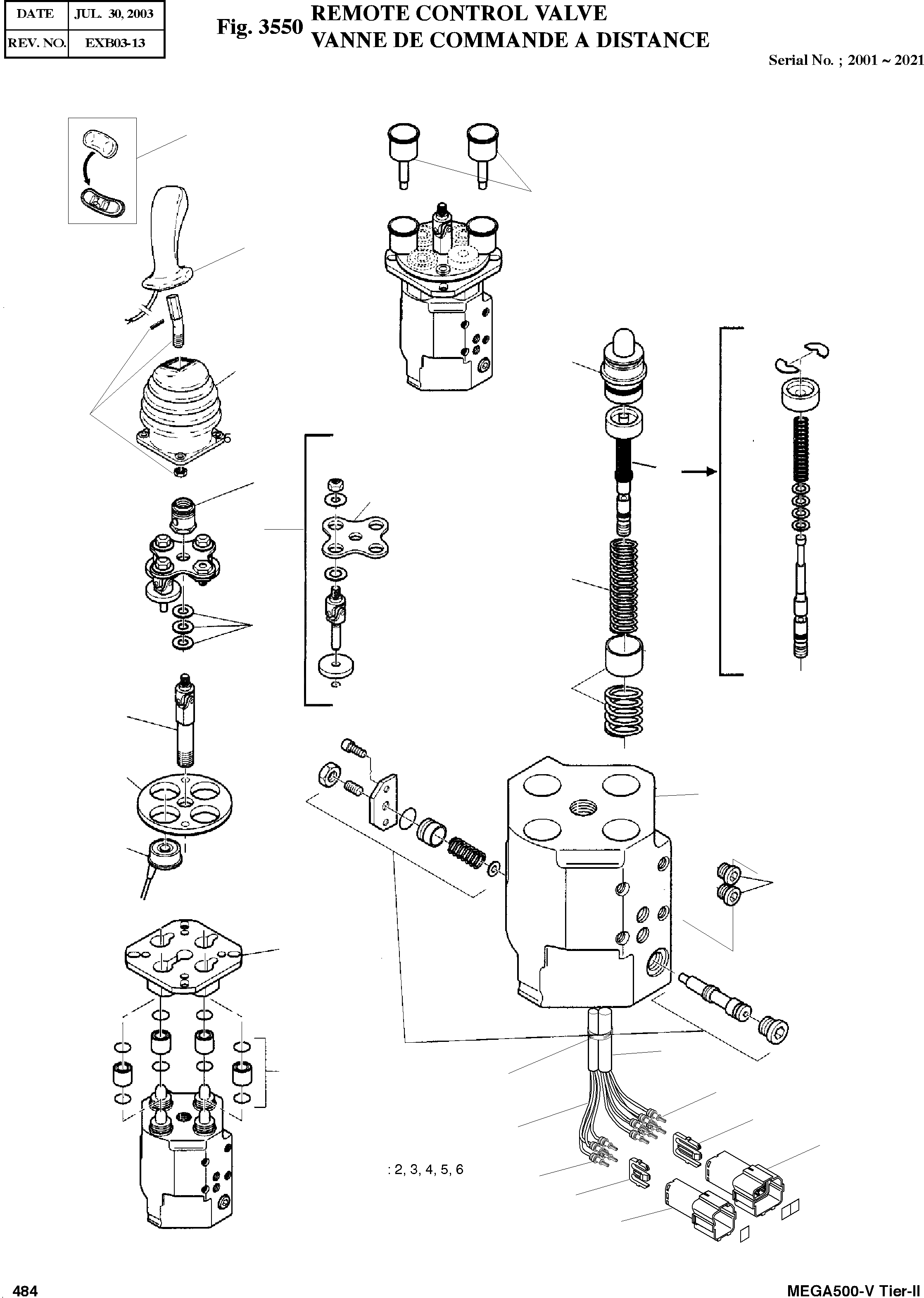 | DATE | JUL. 30, 2003 |
|---|---|
| REV. NO. | EXB03-13 |

Fig. 3550 REMOTE CONTROL VALVE
VANNE DE COMMANDE A DISTANCE

Serial No. ; 2001 ~ 2021

5

: 2, 3, 4, 5, 6

484

MEGA500-V Tier-II