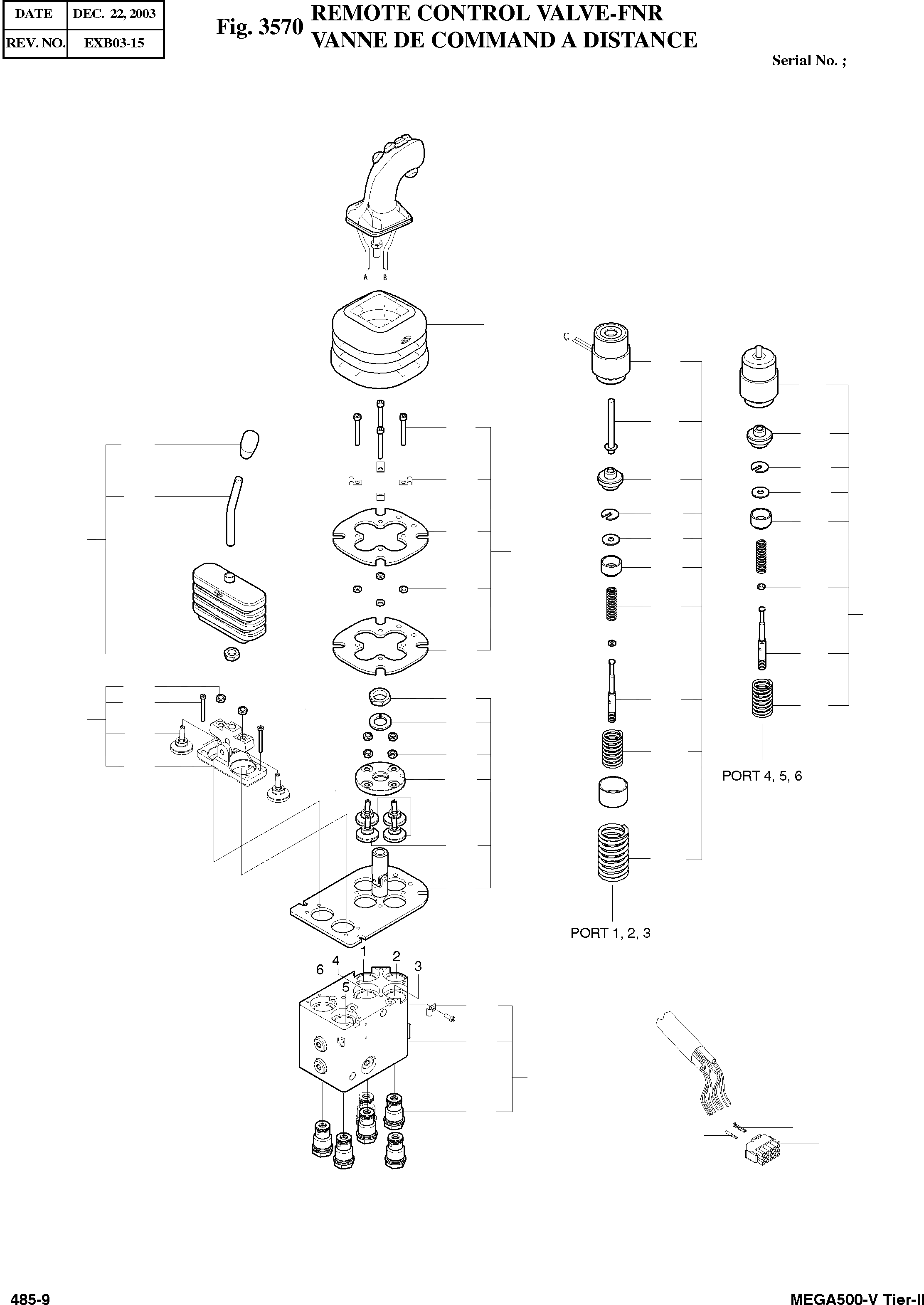 | DATE | DEC. 22, 2003 |
|---|---|
| REV. NO. | EXB03-15 |

Fig. 3570 REMOTE CONTROL VALVE-FNR
VANNE DE COMMAND A DISTANCE

Serial No. ;

A B

C

PORT 4, 5, 6

PORT 1, 2, 3

1
2
3
4
5
6

485-9

MEGA500-V Tier-II