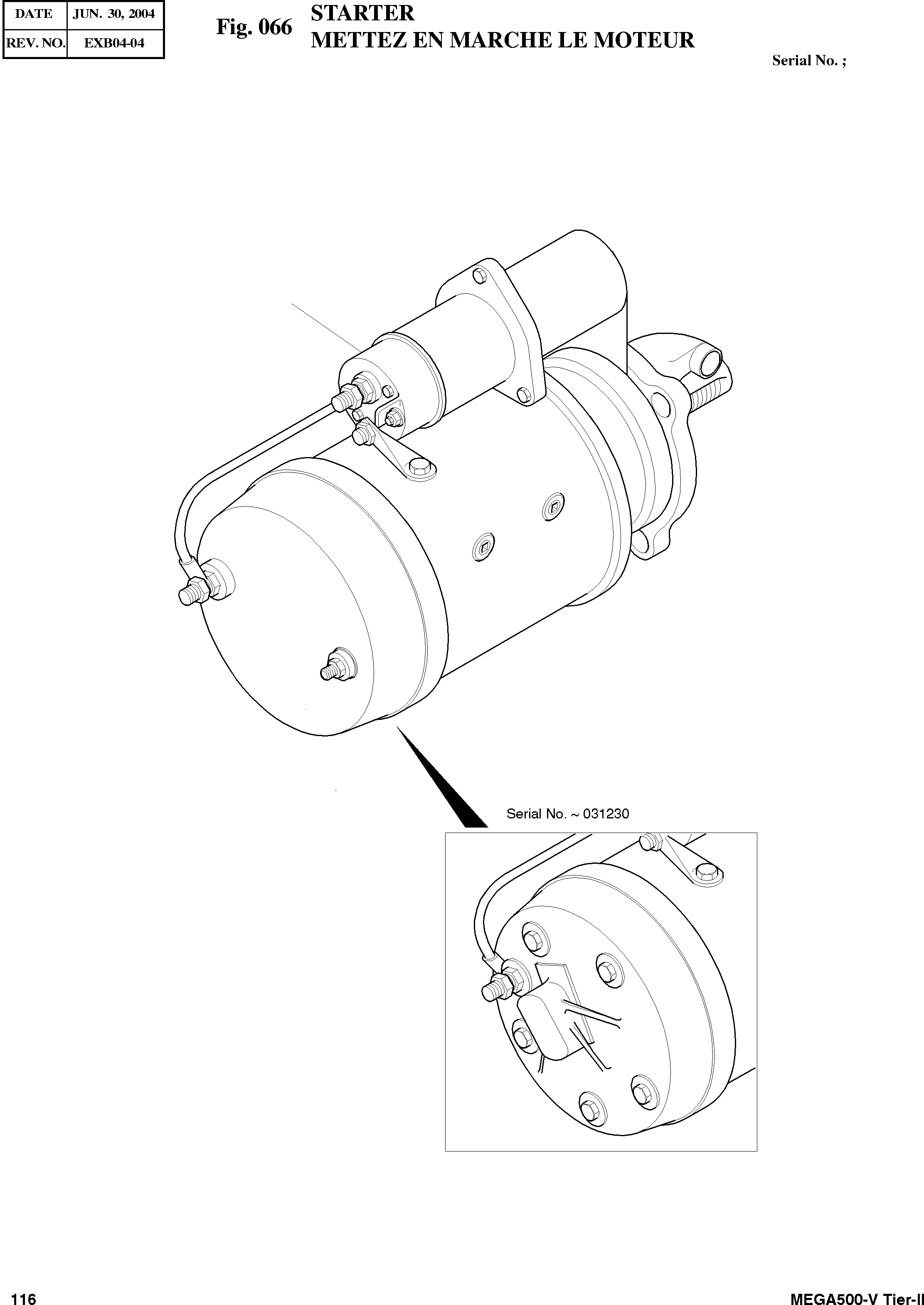 | DATE | JUN. 30, 2004 |
|---|---|
| REV. NO. | EXB04-04 |

Fig. 066 STARTER
METTEZ EN MARCHE LE MOTEUR

Serial No. ;

Serial No. ~ 031230

116

MEGA500-V Tier-II