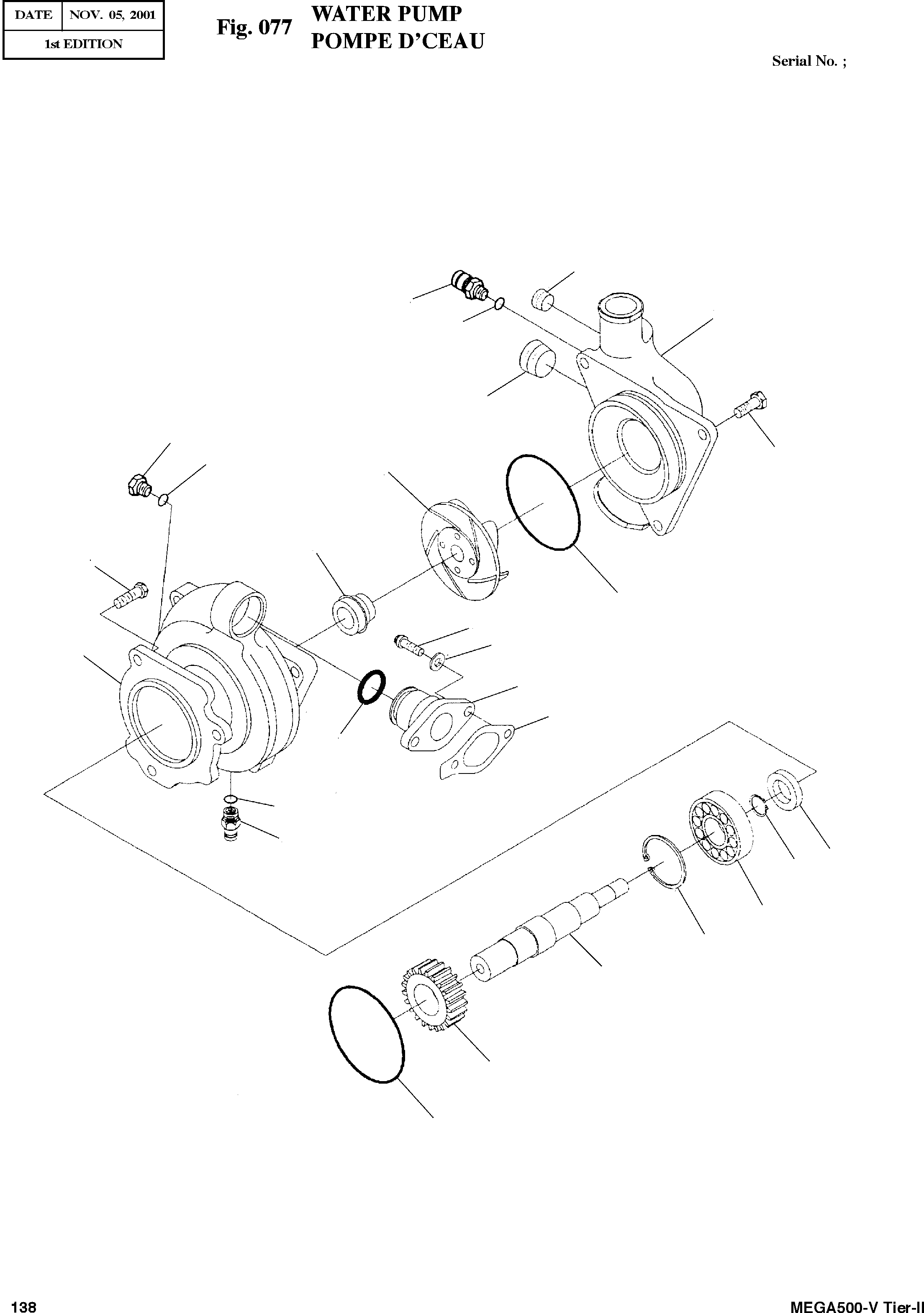 | DATE | NOV. 05, 2001 |
|---|---|
| 1st EDITION | |

Fig. 077 WATER PUMP
POMPE D'CEAU

Serial No. ;

138

MEGA500-V Tier-II