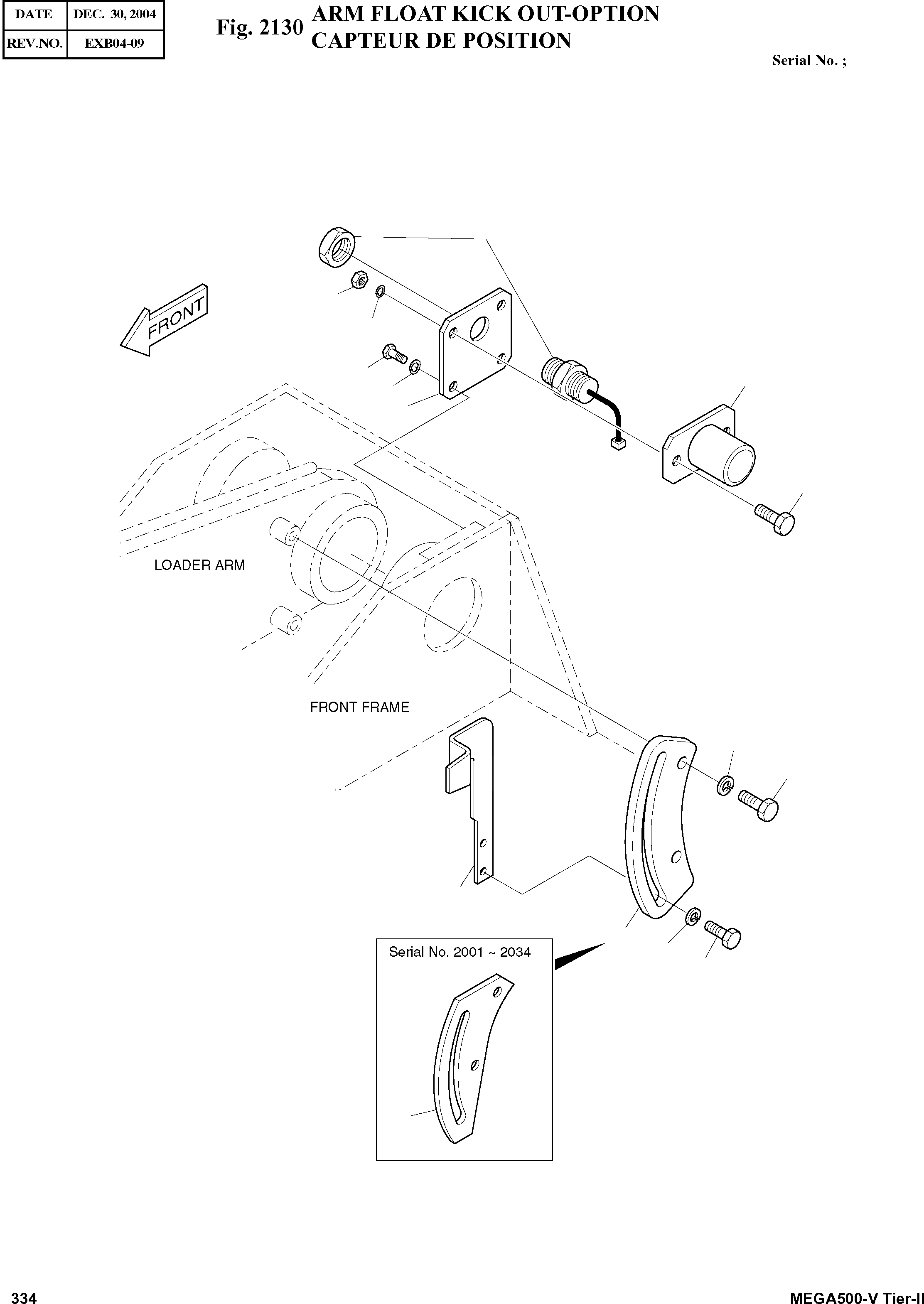 | DATE | DEC. 30, 2004 |
|---|---|
| REV.NO. | EXB04-09 |

Fig. 2130 ARM FLOAT KICK OUT-OPTION
CAPTEUR DE POSITION

Serial No. ;

FRONT

LOADER ARM

FRONT FRAME

Serial No. 2001 ~ 2034

334

MEGA500-V Tier-II