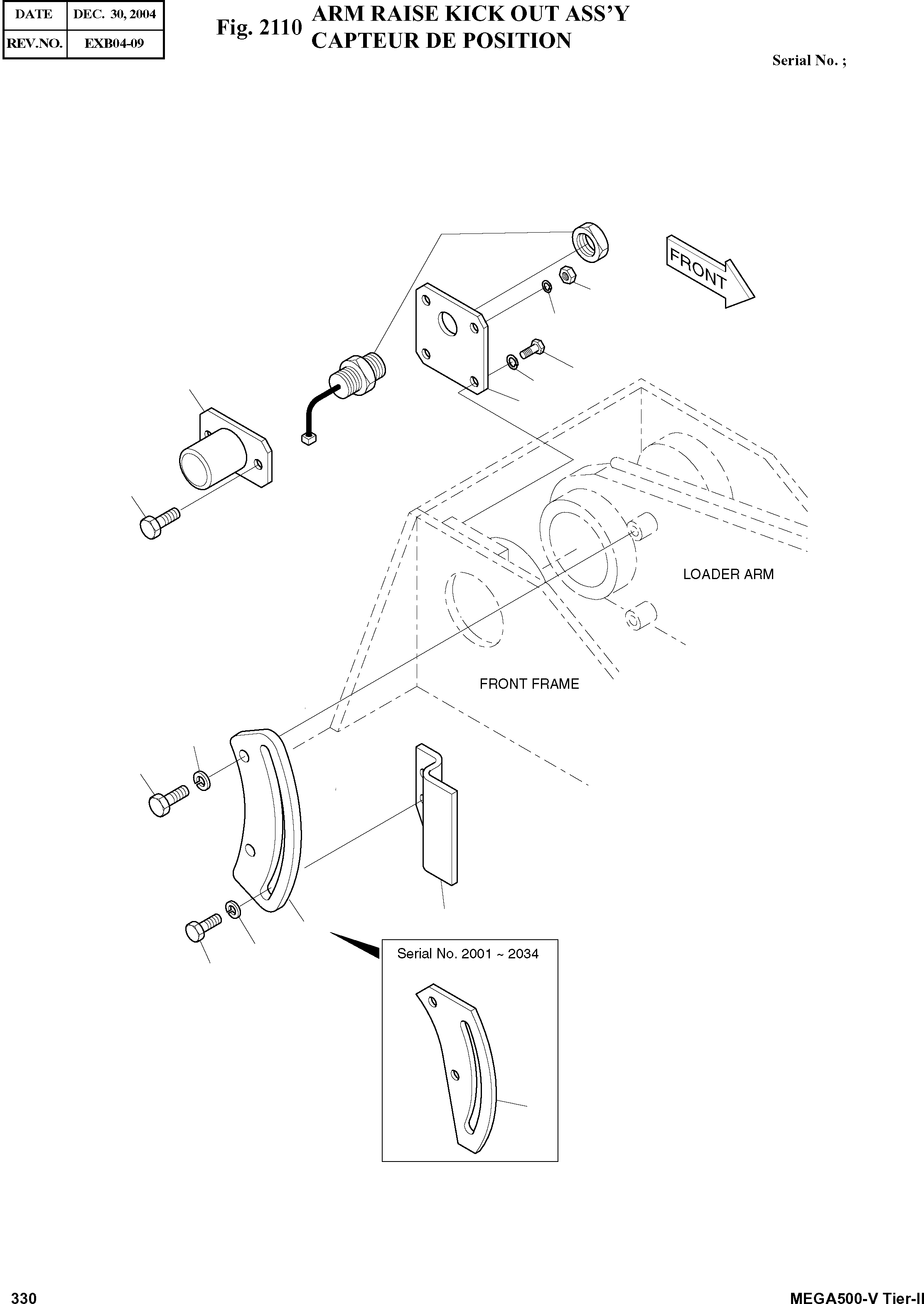 | DATE | DEC. 30, 2004 |
|---|---|
| REV.NO. | EXB04-09 |

Fig. 2110 ARM RAISE KICK OUT ASS'Y
CAPTEUR DE POSITION

Serial No. ;

FRONT

LOADER ARM

FRONT FRAME

Serial No. 2001 ~ 2034

330

MEGA500-V Tier-II