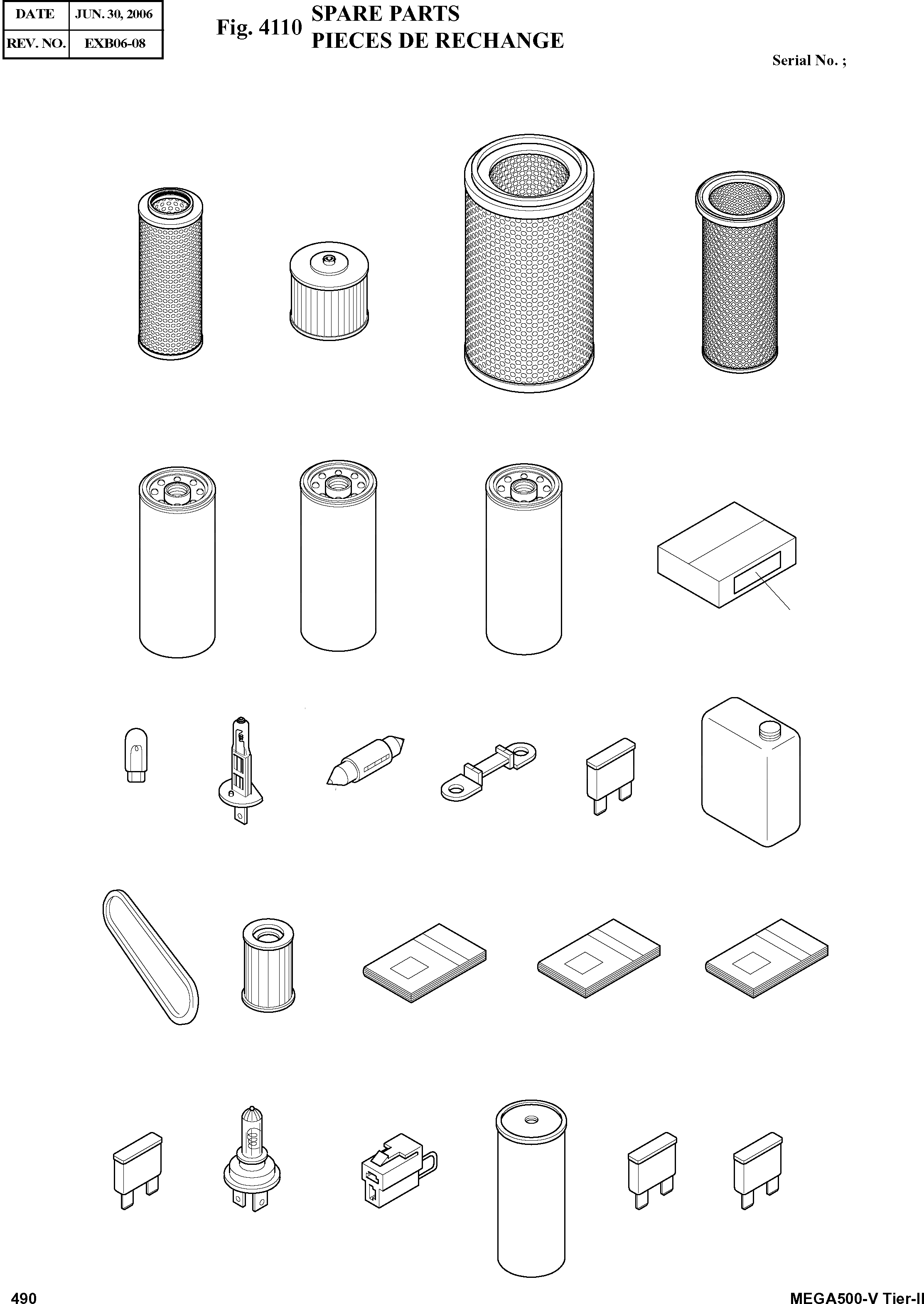 | DATE | JUN. 30, 2006 |
|---|---|
| REV. NO. | EXB06-08 |

Fig. 4110 SPARE PARTS
PIECES DE RECHANGE

Serial No. ;

490

MEGA500-V Tier-II