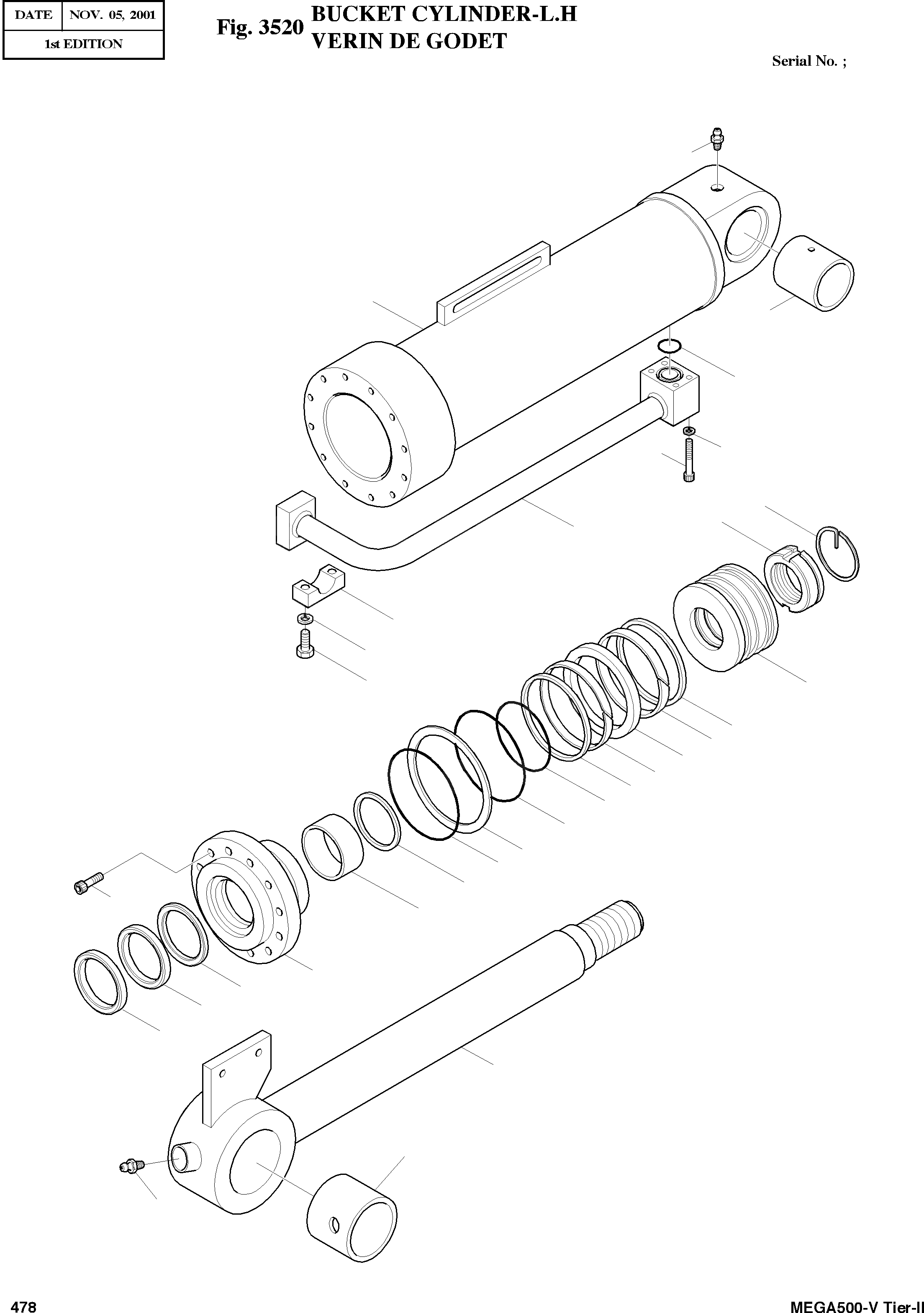 | DATE | NOV. 05, 2001 |
|---|---|
| 1st EDITION | |

Fig. 3520 BUCKET CYLINDER-L.H
VERIN DE GODET

Serial No. ;

478

MEGA500-V Tier-II