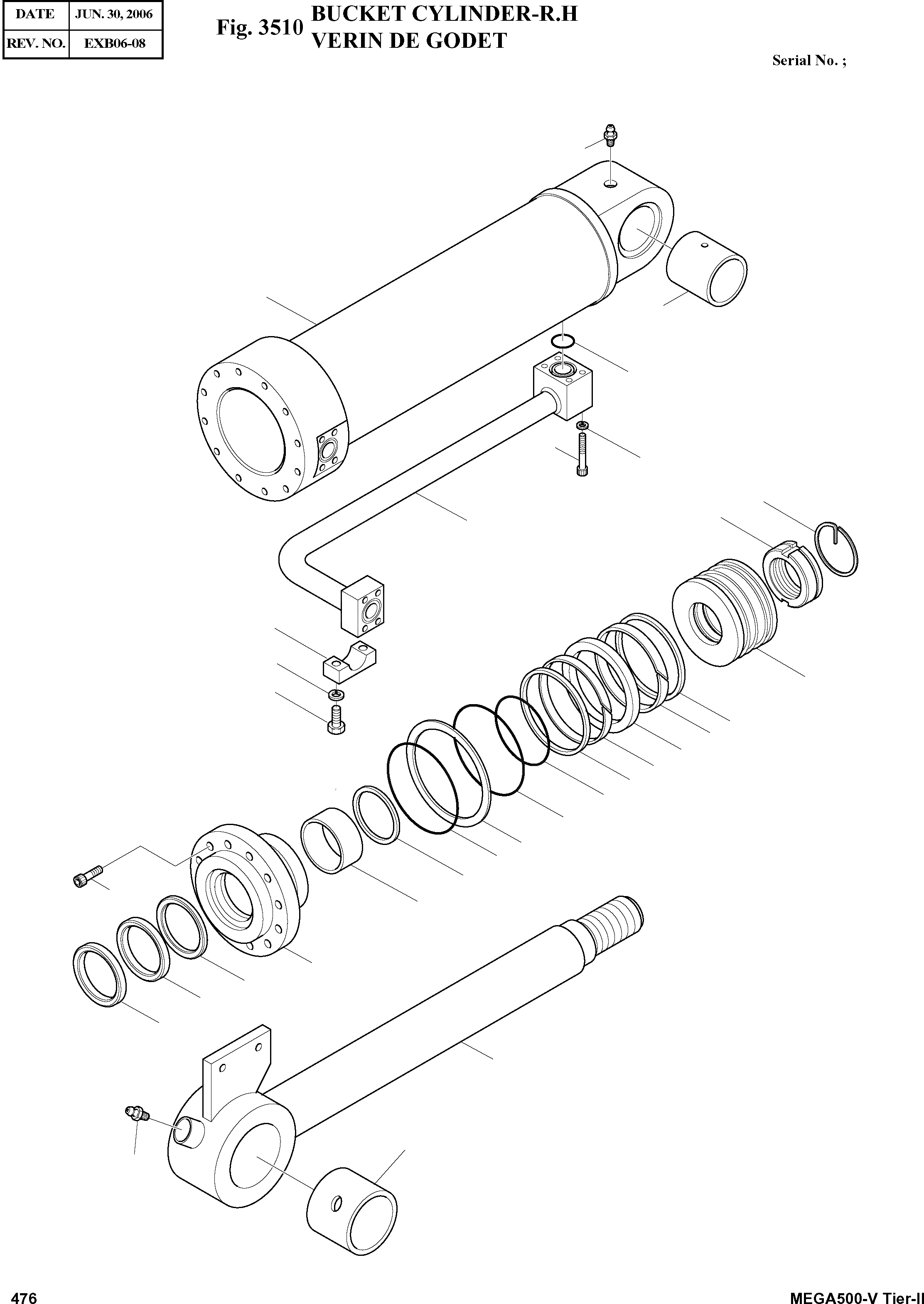 | DATE | JUN. 30, 2006 |
|---|---|
| REV. NO. | EXB06-08 |

Fig. 3510 BUCKET CYLINDER-R.H
VERIN DE GODET

Serial No. ;

476

MEGA500-V Tier-II