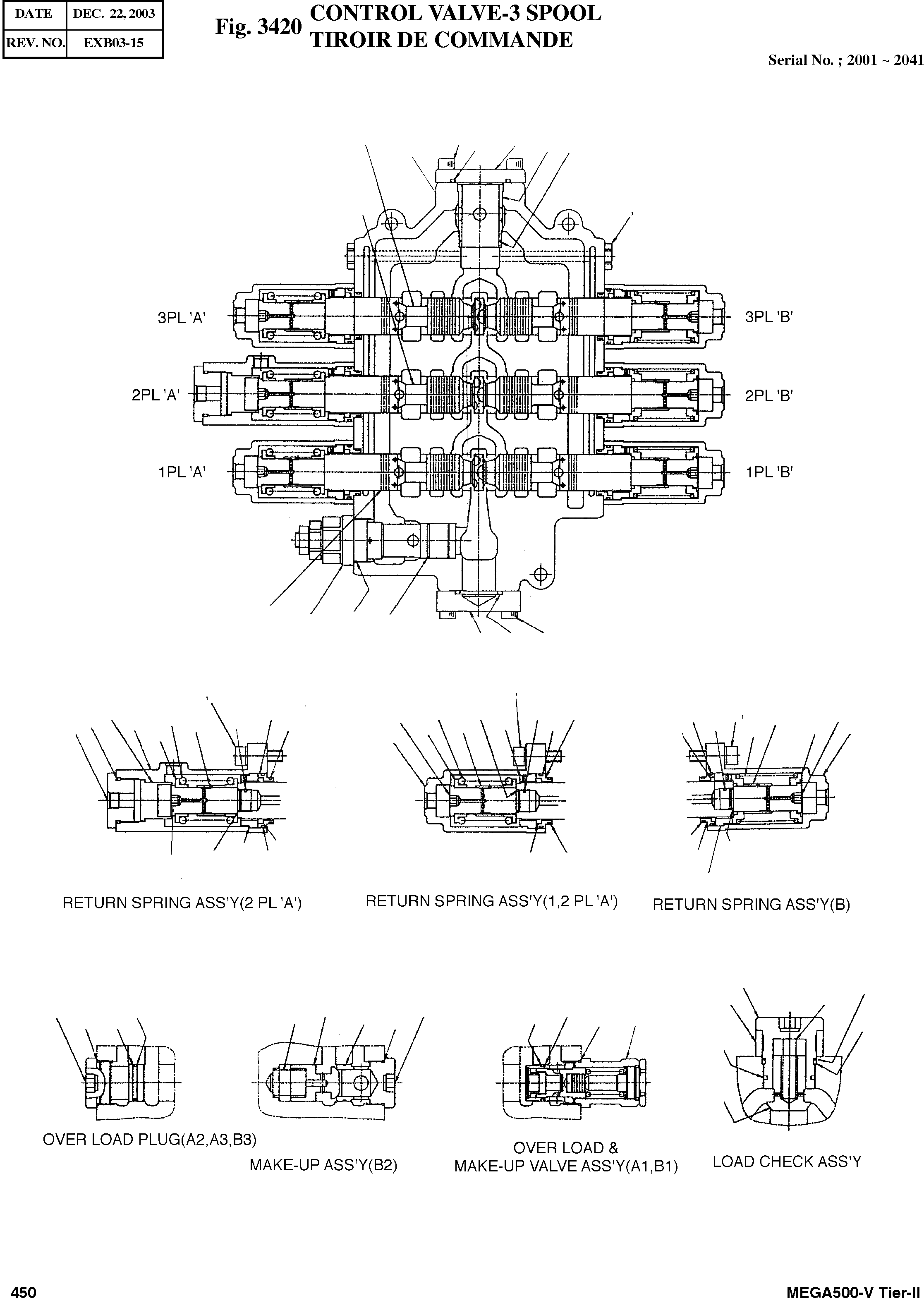 | DATE | DEC. 22, 2003 |
|---|---|
| REV. NO. | EXB03-15 |

Fig. 3420 CONTROL VALVE-3 SPOOL
TIROIR DE COMMANDE

Serial No. ; 2001 ~ 2041

3PL 'A'

3PL 'B'

2PL 'A'

2PL 'B'

1PL 'A'

1PL 'B'

RETURN SPRING ASS'Y(2 PL 'A')

RETURN SPRING ASS'Y(1,2 PL 'A')

RETURN SPRING ASS'Y(B)

OVER LOAD PLUG(A2,A3,B3)

MAKE-UP ASS'Y(B2)

OVER LOAD & MAKE-UP VALVE ASS'Y(A1,B1)

LOAD CHECK ASS'Y

450

MEGA500-V Tier-II