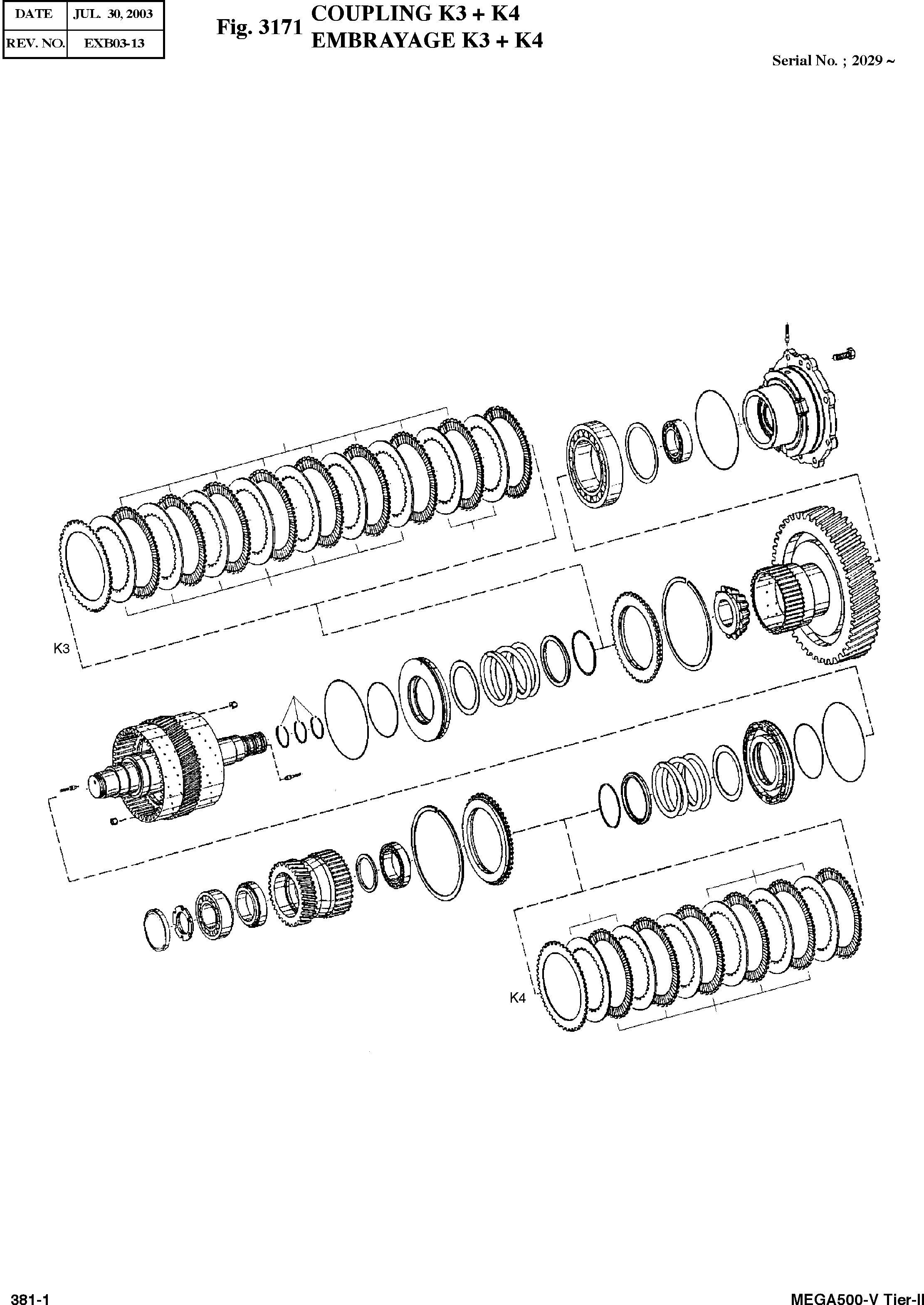 | DATE | JUL. 30, 2003 |
|---|---|
| REV. NO. | EXB03-13 |

Fig. 3171 COUPLING K3 + K4
EMBRAYAGE K3 + K4

Serial No. ; 2029 ~

K3

K4

381-1

MEGA500-V Tier-II