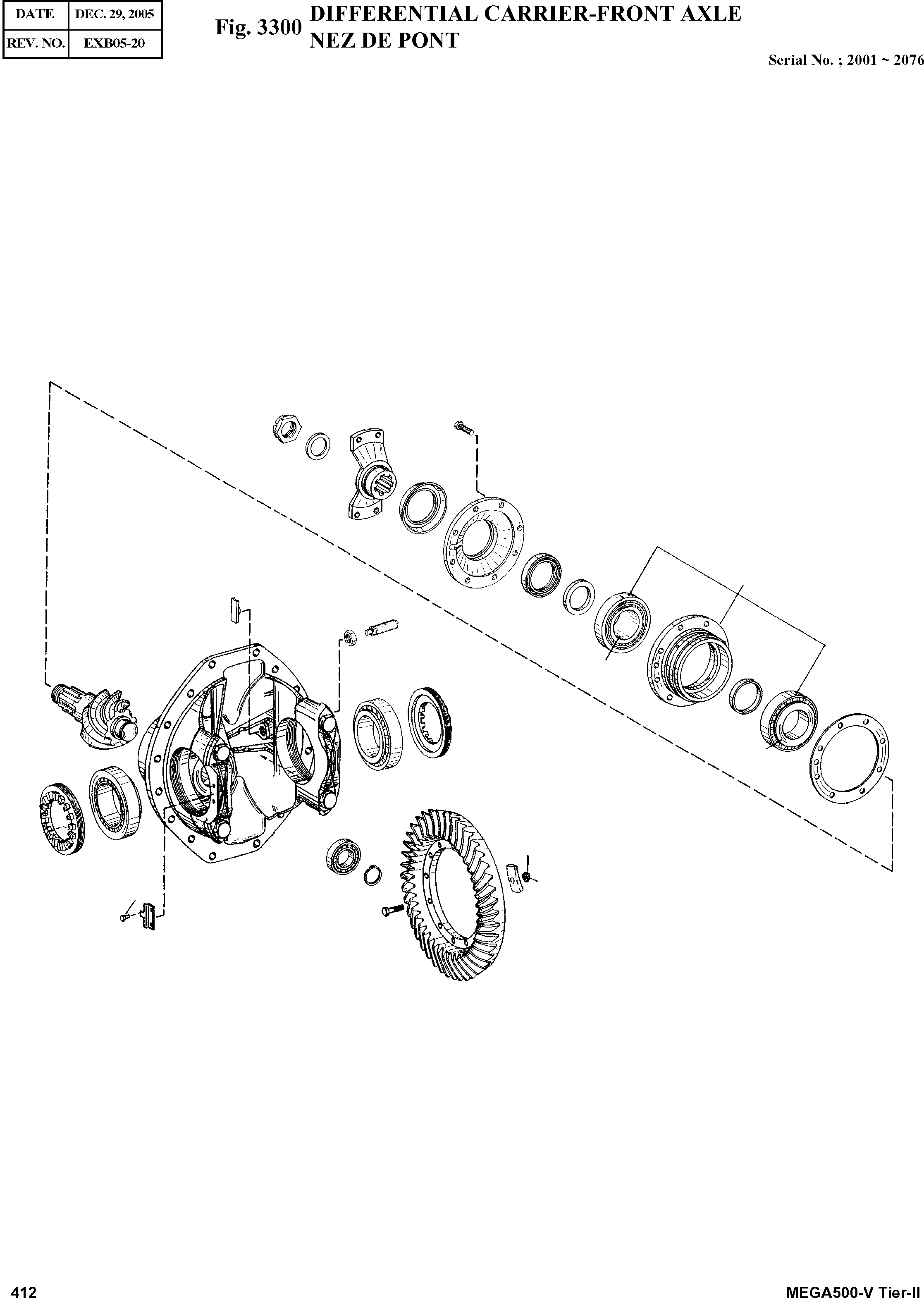 | DATE | DEC. 29, 2005 |
|---|---|
| REV. NO. | EXB05-20 |

Fig. 3300 DIFFERENTIAL CARRIER-FRONT AXLE
NEZ DE PONT

Serial No. ; 2001 ~ 2076

412

MEGA500-V Tier-II