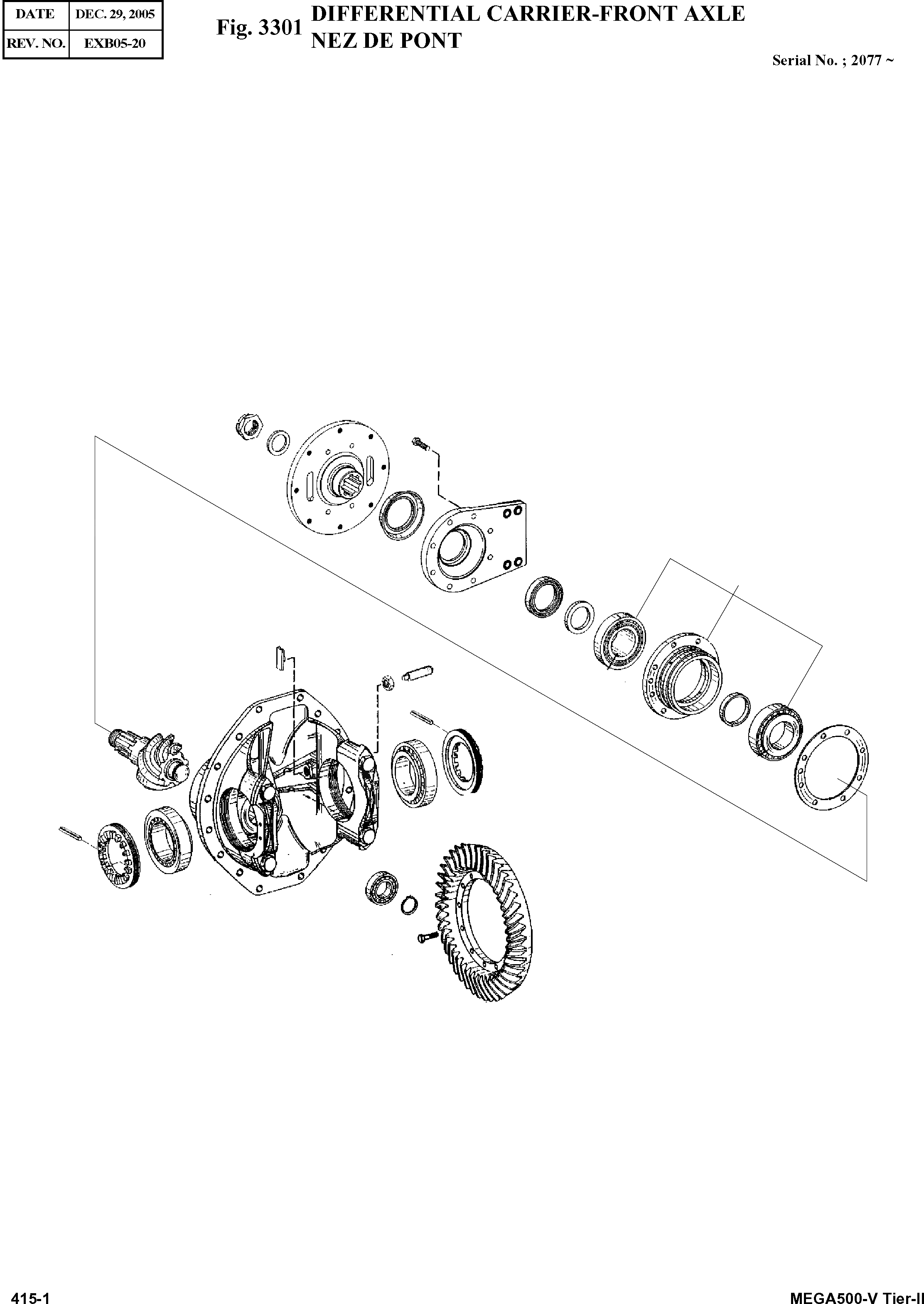 | DATE | DEC. 29, 2005 |
|---|---|
| REV. NO. | EXB05-20 |

Fig. 3301 DIFFERENTIAL CARRIER-FRONT AXLE
NEZ DE PONT

Serial No. ; 2077 ~

415-1

MEGA500-V Tier-II