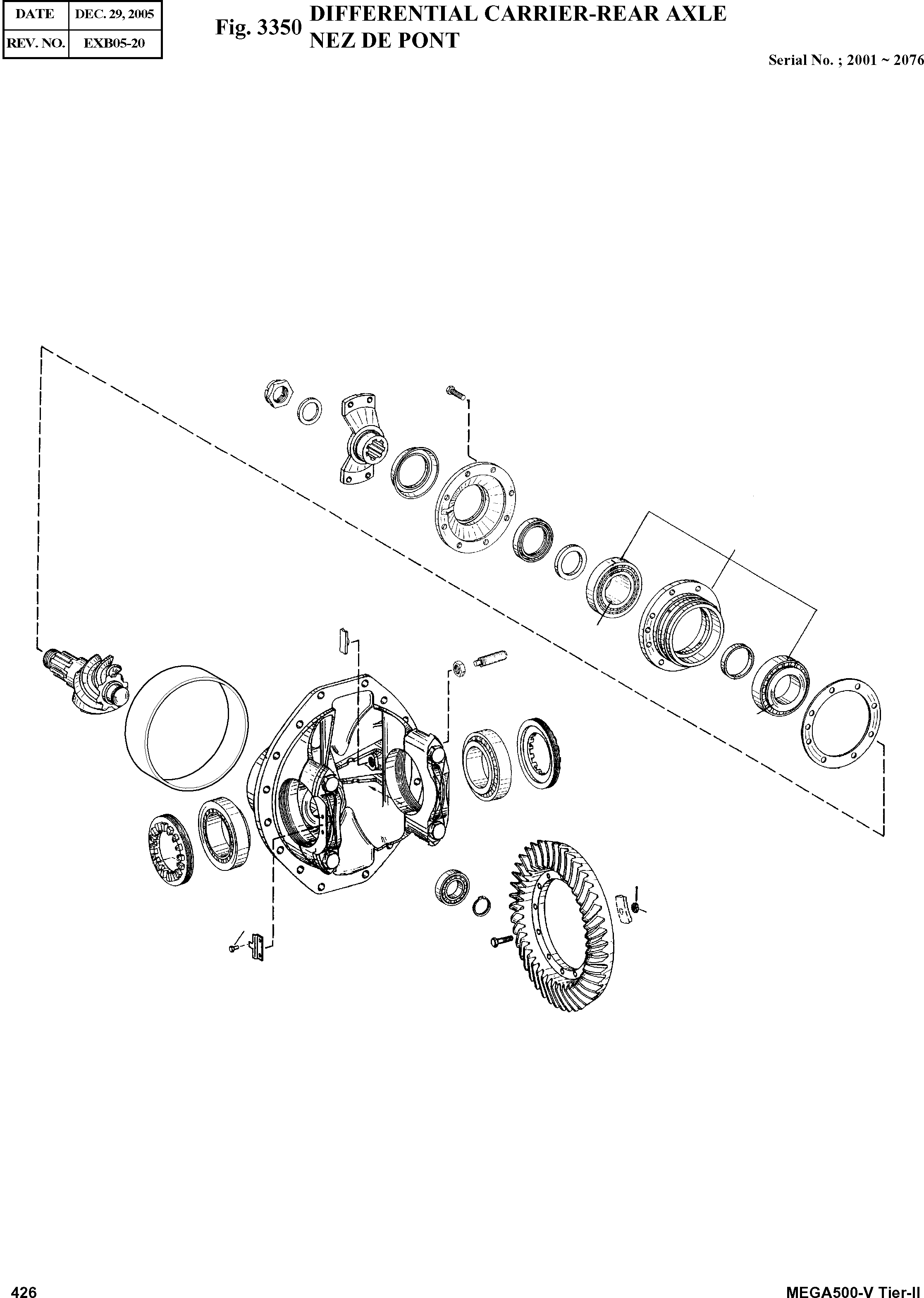 | DATE | DEC. 29, 2005 |
|---|---|
| REV. NO. | EXB05-20 |

Fig. 3350 DIFFERENTIAL CARRIER-REAR AXLE
NEZ DE PONT

Serial No. ; 2001 ~ 2076

426

MEGA500-V Tier-II