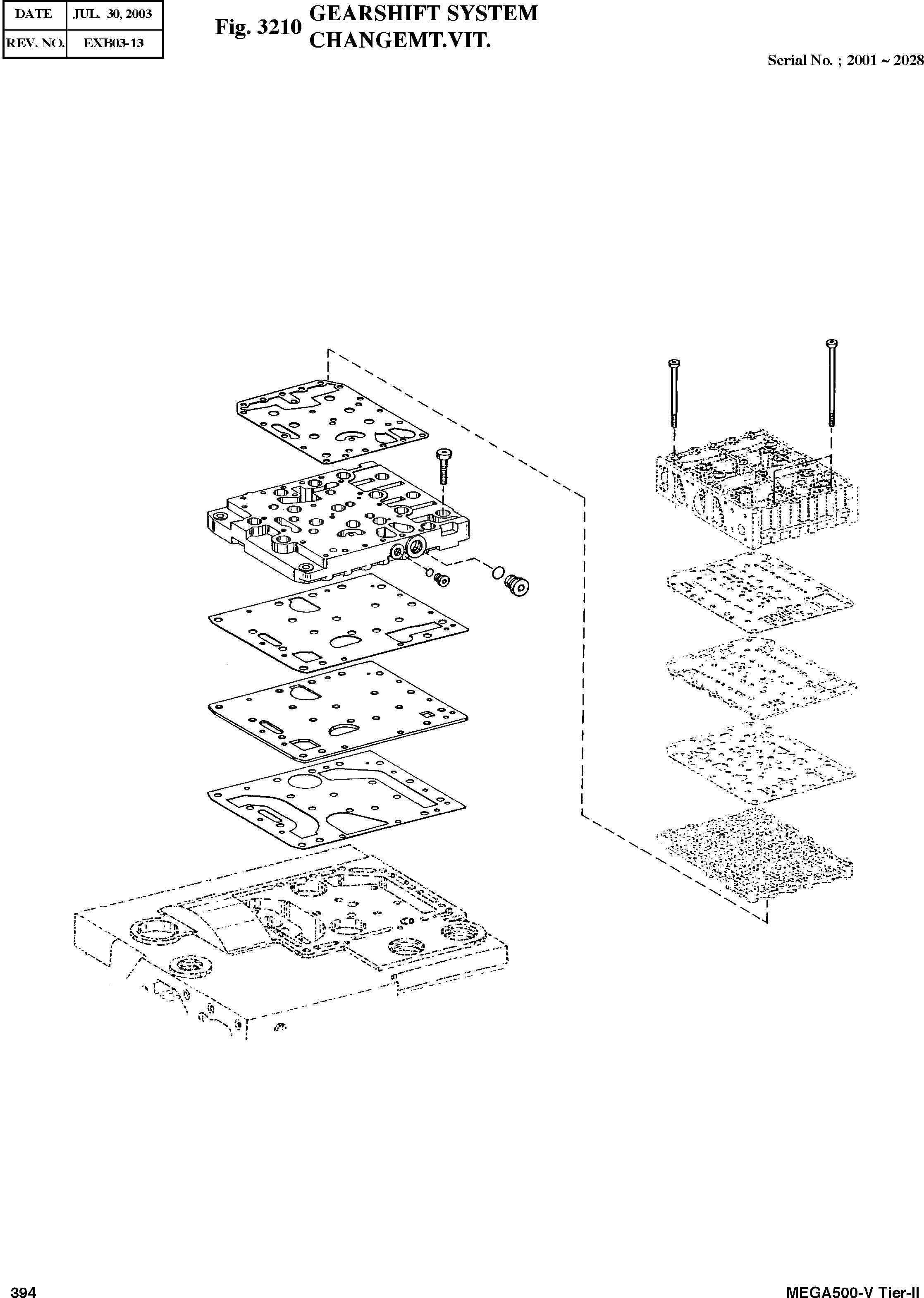 | DATE | JUL. 30, 2003 |
|---|---|
| REV. NO. | EXB03-13 |

Fig. 3210 GEARSHIFT SYSTEM CHANGEMT.VIT.

Serial No. ; 2001 ~ 2028

394

MEGA500-V Tier-II