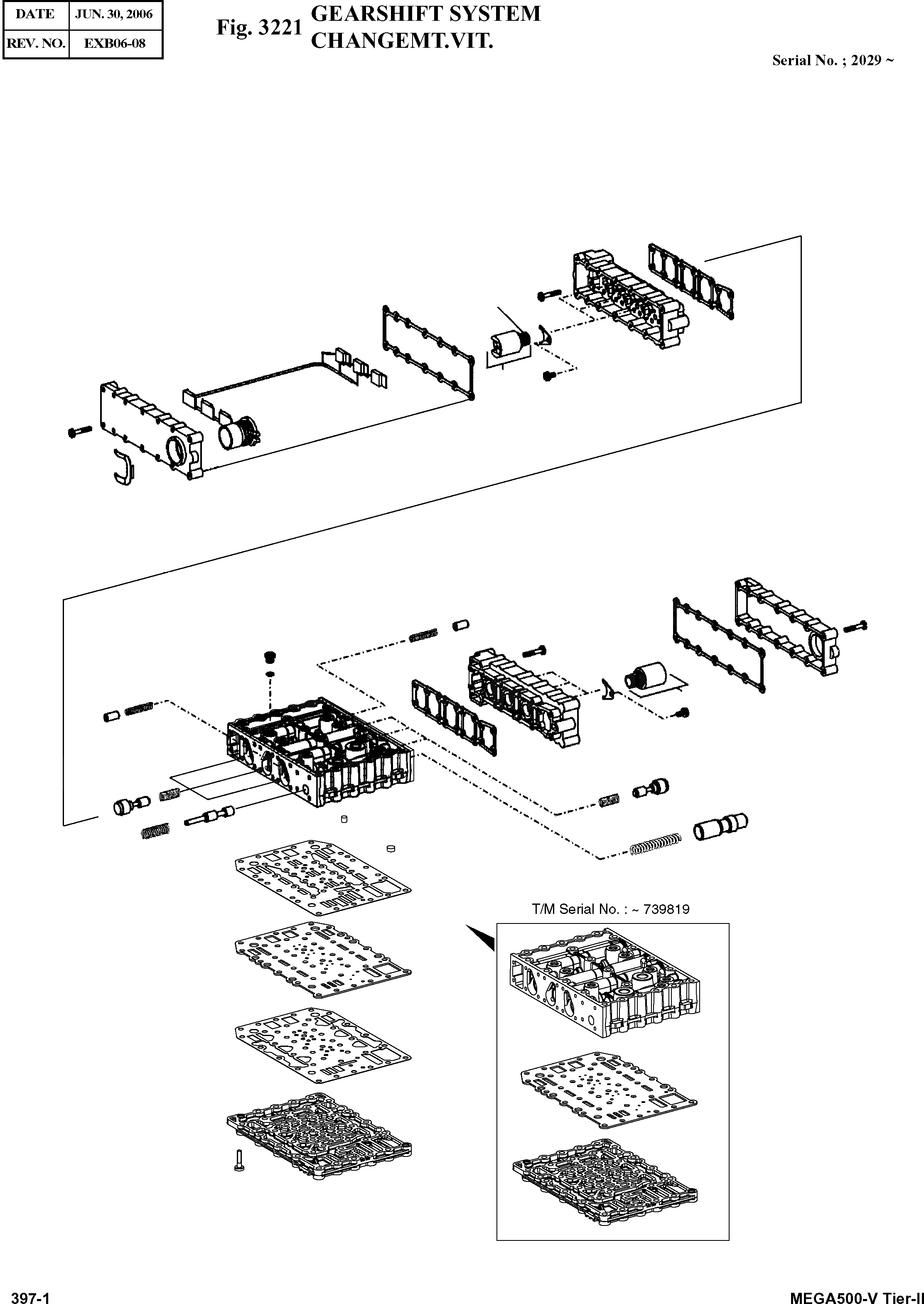 | DATE | JUN. 30, 2006 |
|---|---|
| REV. NO. | EXB06-08 |

Fig. 3221 GEARSHIFT SYSTEM
CHANGEMT.VIT.

Serial No. ; 2029 ~

T/M Serial No. : ~ 739819

397-1

MEGA500-V Tier-II