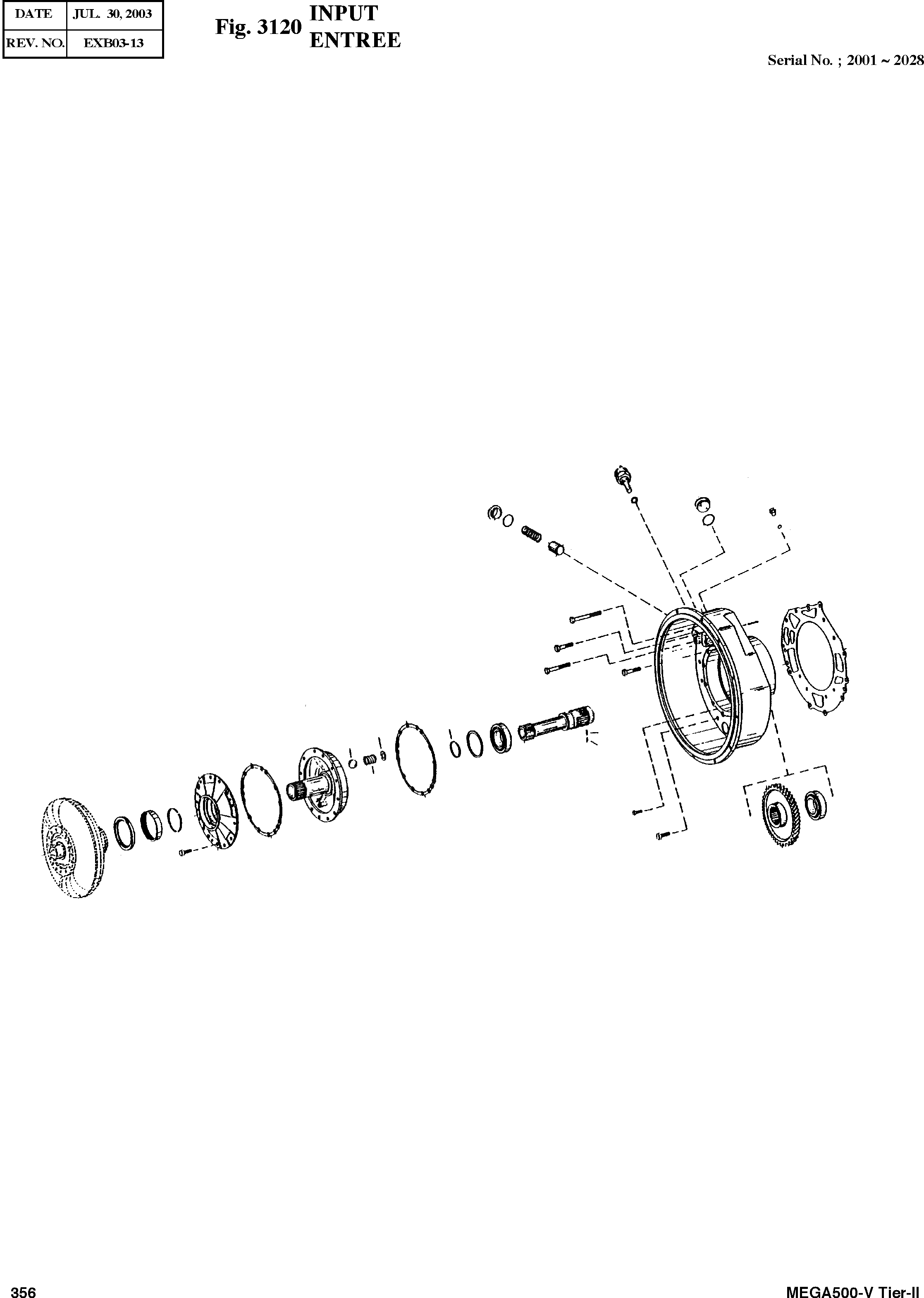 | DATE | JUL. 30, 2003 |
|---|---|
| REV. NO. | EXB03-13 |

Fig. 3120 INPUT ENTREE

Serial No. ; 2001 ~ 2028

356

MEGA500-V Tier-II