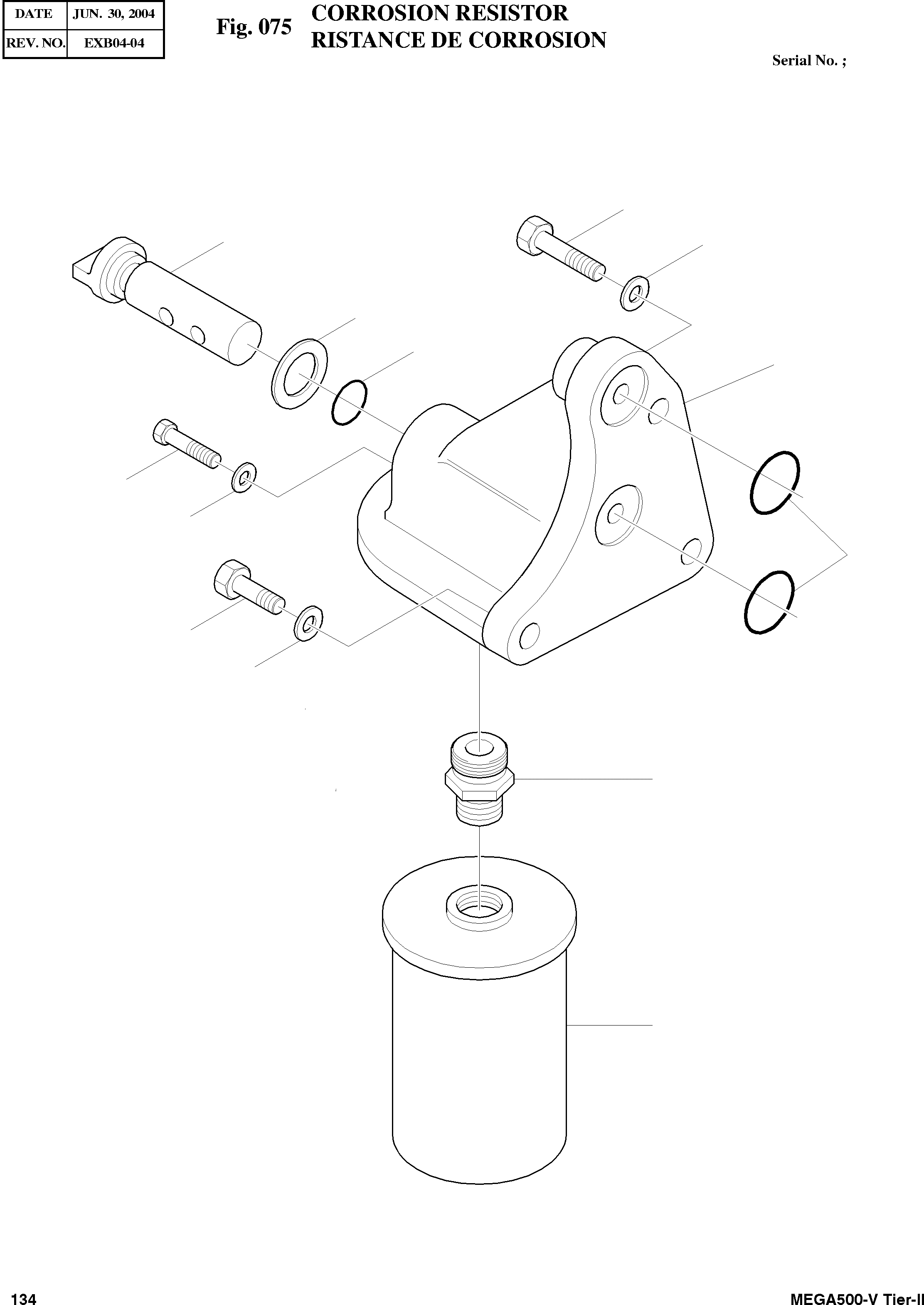 | DATE | JUN. 30, 2004 |
|---|---|
| REV. NO. | EXB04-04 |

Fig. 075 CORROSION RESISTOR
RISTANCE DE CORROSION

Serial No. ;

134

MEGA500-V Tier-II