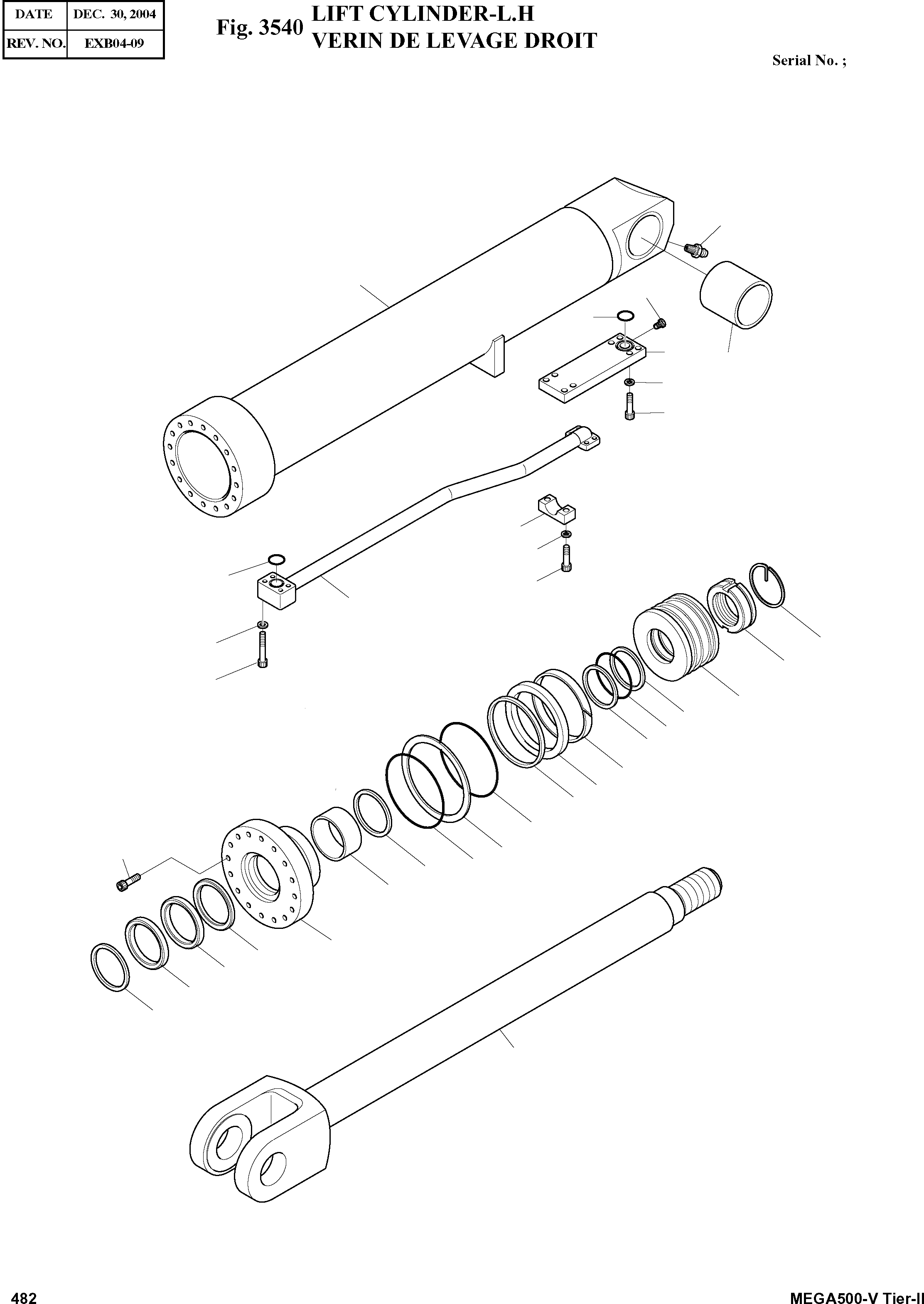 | DATE | DEC. 30, 2004 |
|---|---|
| REV. NO. | EXB04-09 |

Fig. 3540 LIFT CYLINDER-L.H
VERIN DE LEVAGE DROIT

Serial No. ;

482

MEGA500-V Tier-II