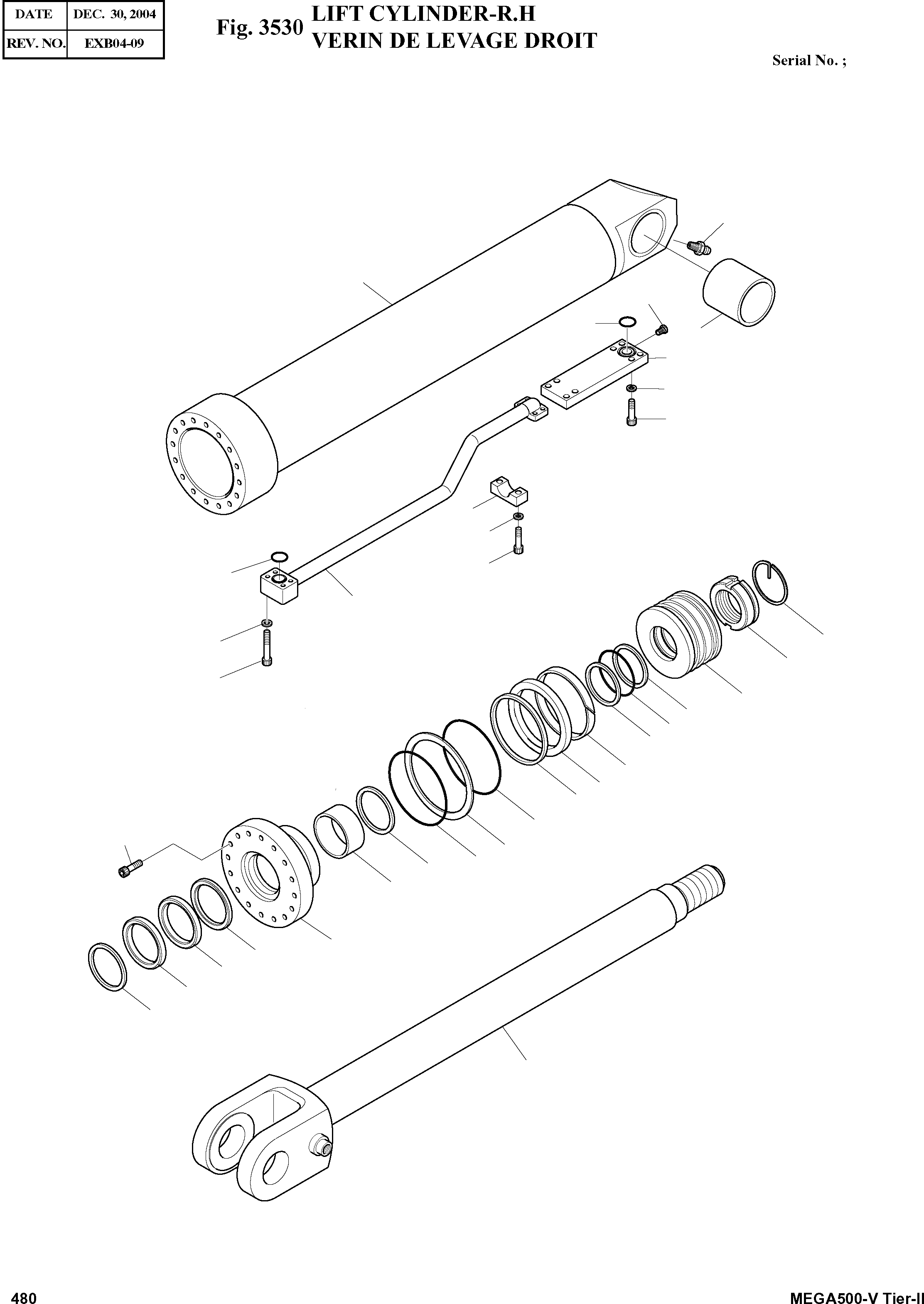 | DATE | DEC. 30, 2004 |
|---|---|
| REV. NO. | EXB04-09 |

Fig. 3530 LIFT CYLINDER-R.H
VERIN DE LEVAGE DROIT

Serial No. ;

480

MEGA500-V Tier-II