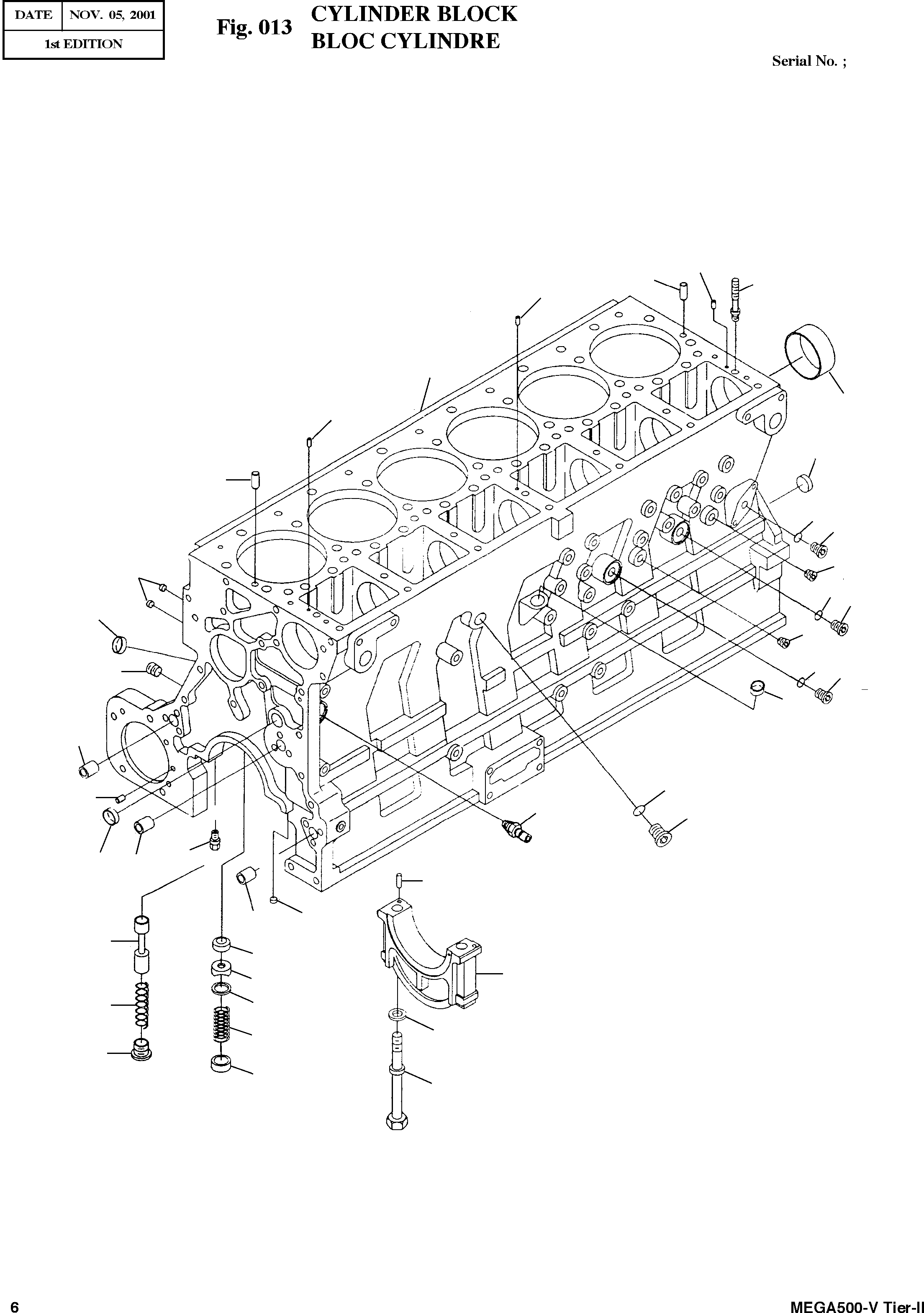 | DATE | NOV. 05, 2001 |
|---|---|
| 1st EDITION | |

Fig. 013 CYLINDER BLOCK
BLOC CYLINDRE

Serial No. ;

6

MEGA500-V Tier-II