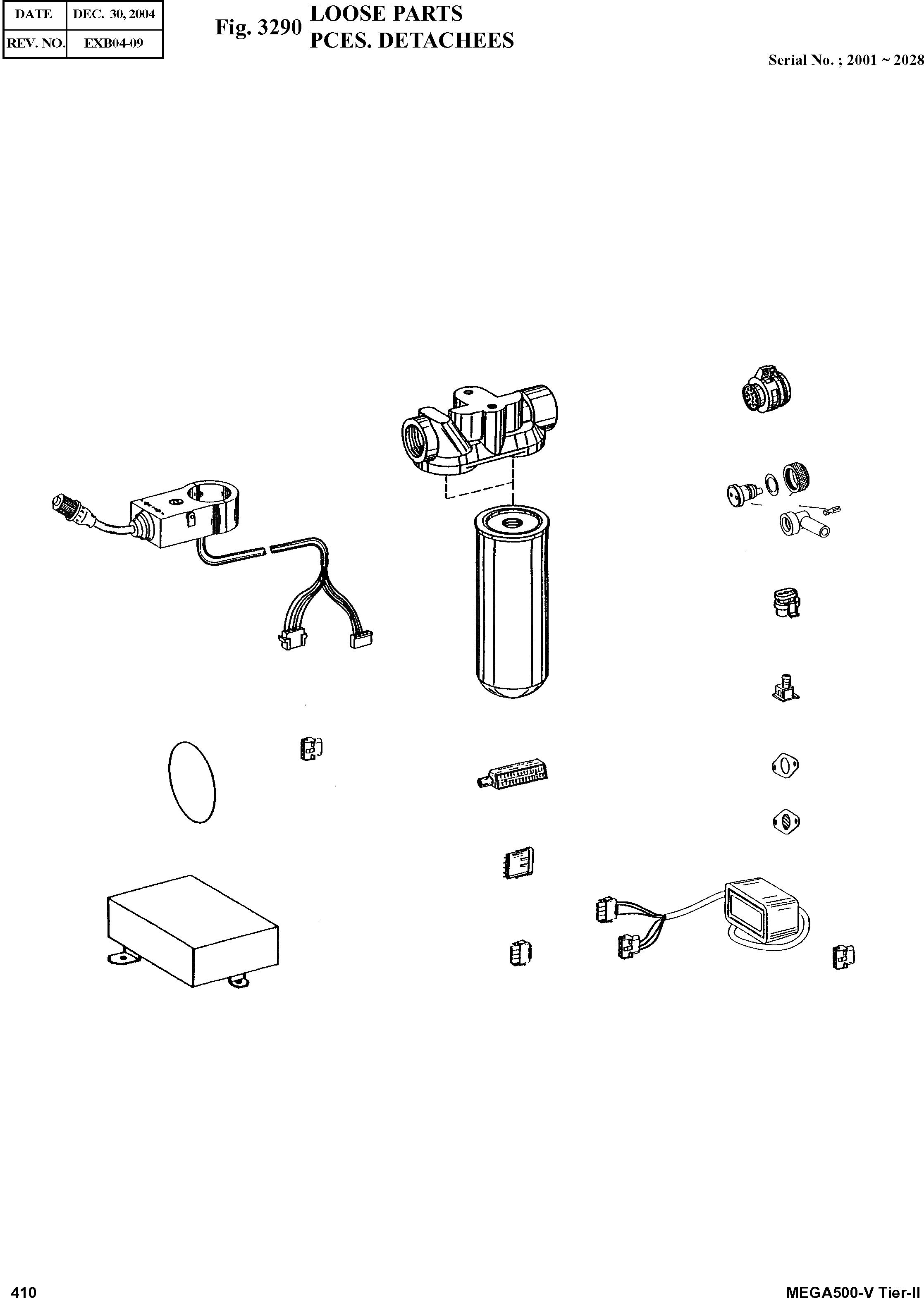 | DATE | DEC. 30, 2004 |
|---|---|
| REV. NO. | EXB04-09 |

Fig. 3290 LOOSE PARTS
PCES. DETACHEES

Serial No. ; 2001 ~ 2028

410

MEGA500-V Tier-II