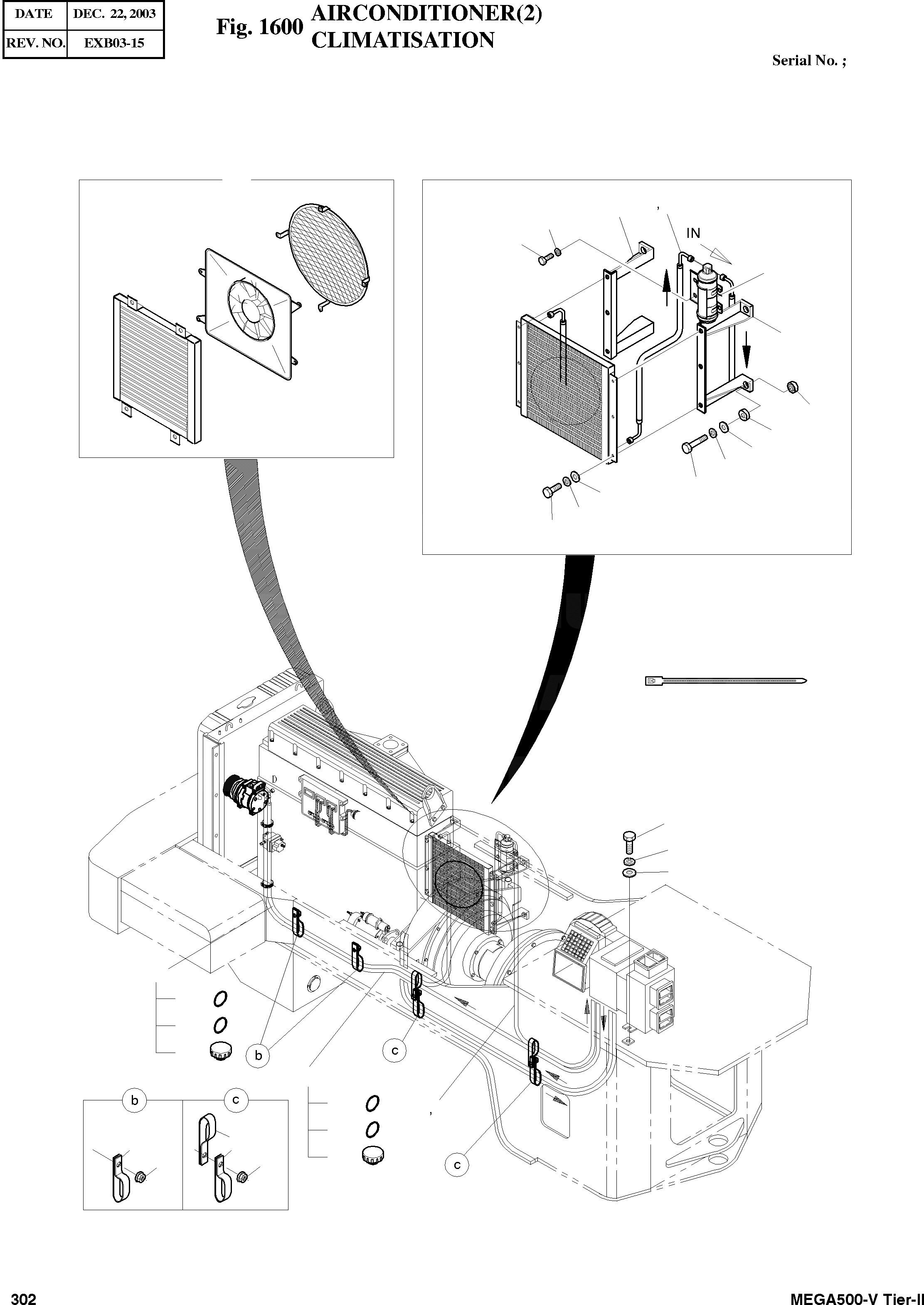 | DATE | DEC. 22, 2003 |
|---|---|
| REV. NO. | EXB03-15 |

Fig. 1600 AIRCONDITIONER(2) CLIMATISATION

Serial No. ;

IN

b

c

b

c

c

302

MEGA500-V Tier-II