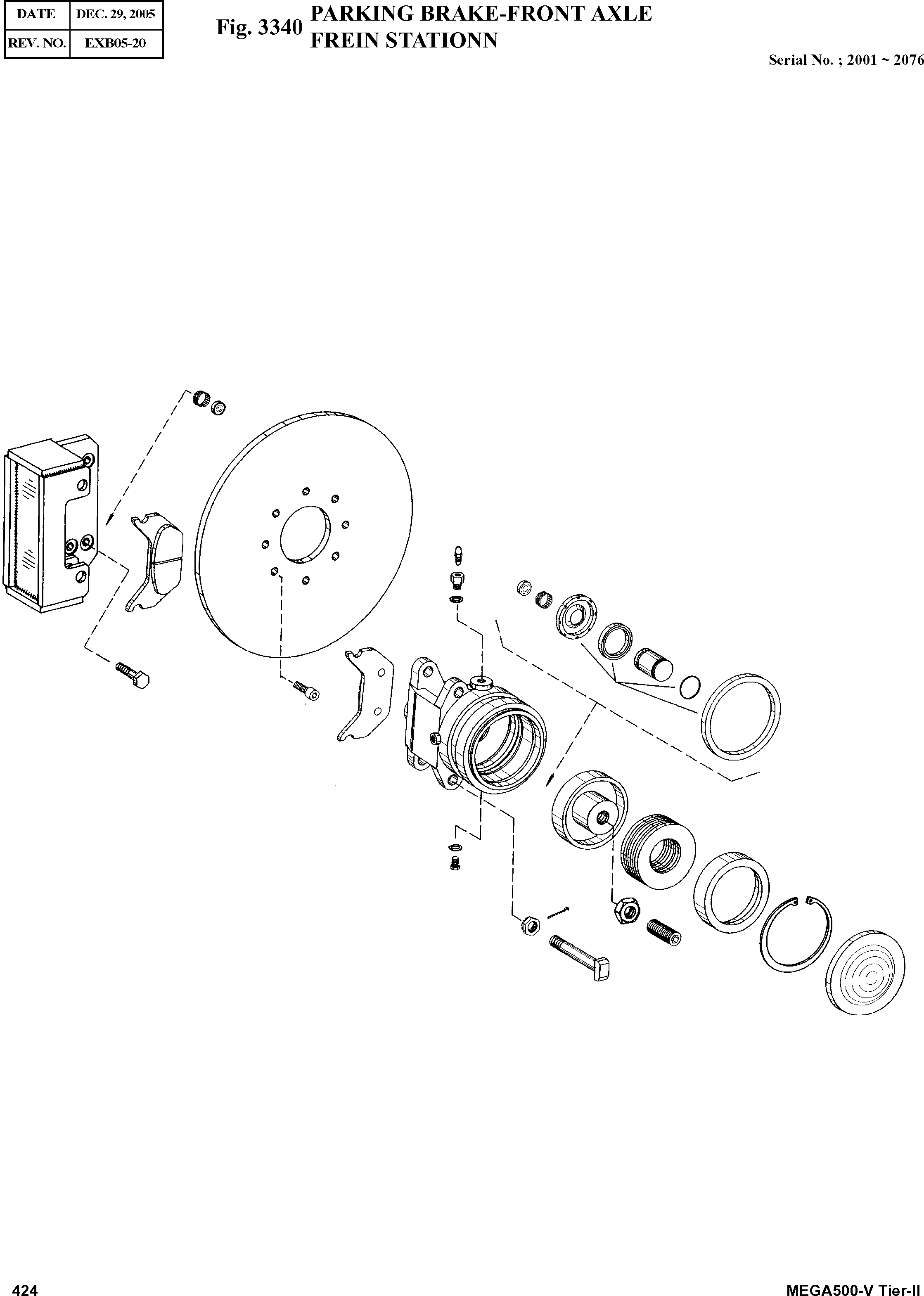 | DATE | DEC. 29, 2005 |
|---|---|
| REV. NO. | EXB05-20 |

Fig. 3340 PARKING BRAKE-FRONT AXLE
FREIN STATIONN

Serial No. ; 2001 ~ 2076

424

MEGA500-V Tier-II