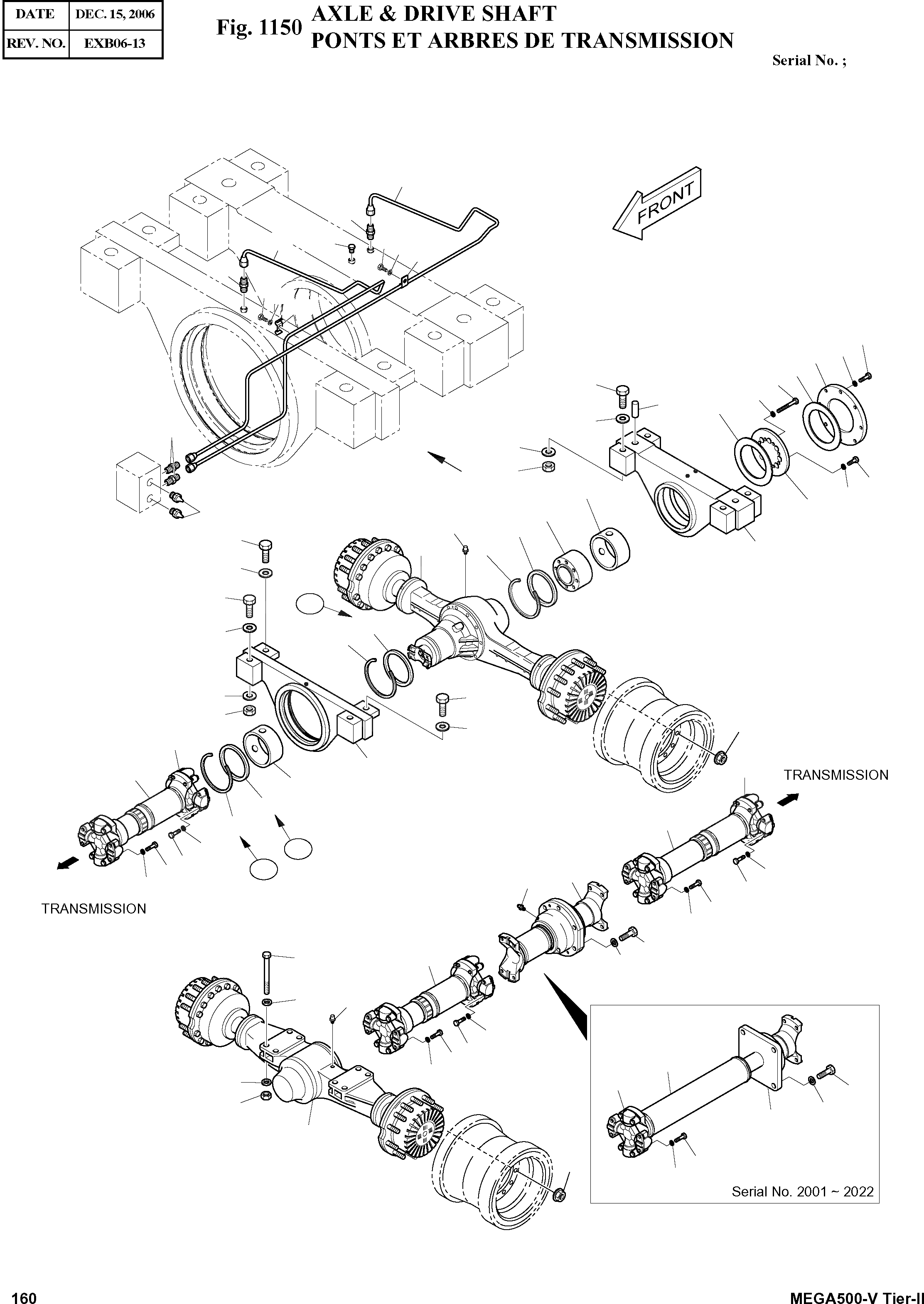 | DATE | DEC. 15, 2006 |
|---|---|
| REV. NO. | EXB06-13 |

Fig. 1150 AXLE & DRIVE SHAFT
PONTS ET ARBRES DE TRANSMISSION

Serial No. ;

FRONT

TRANSMISSION

TRANSMISSION

Serial No. 2001 ~ 2022

160

MEGA500-V Tier-II