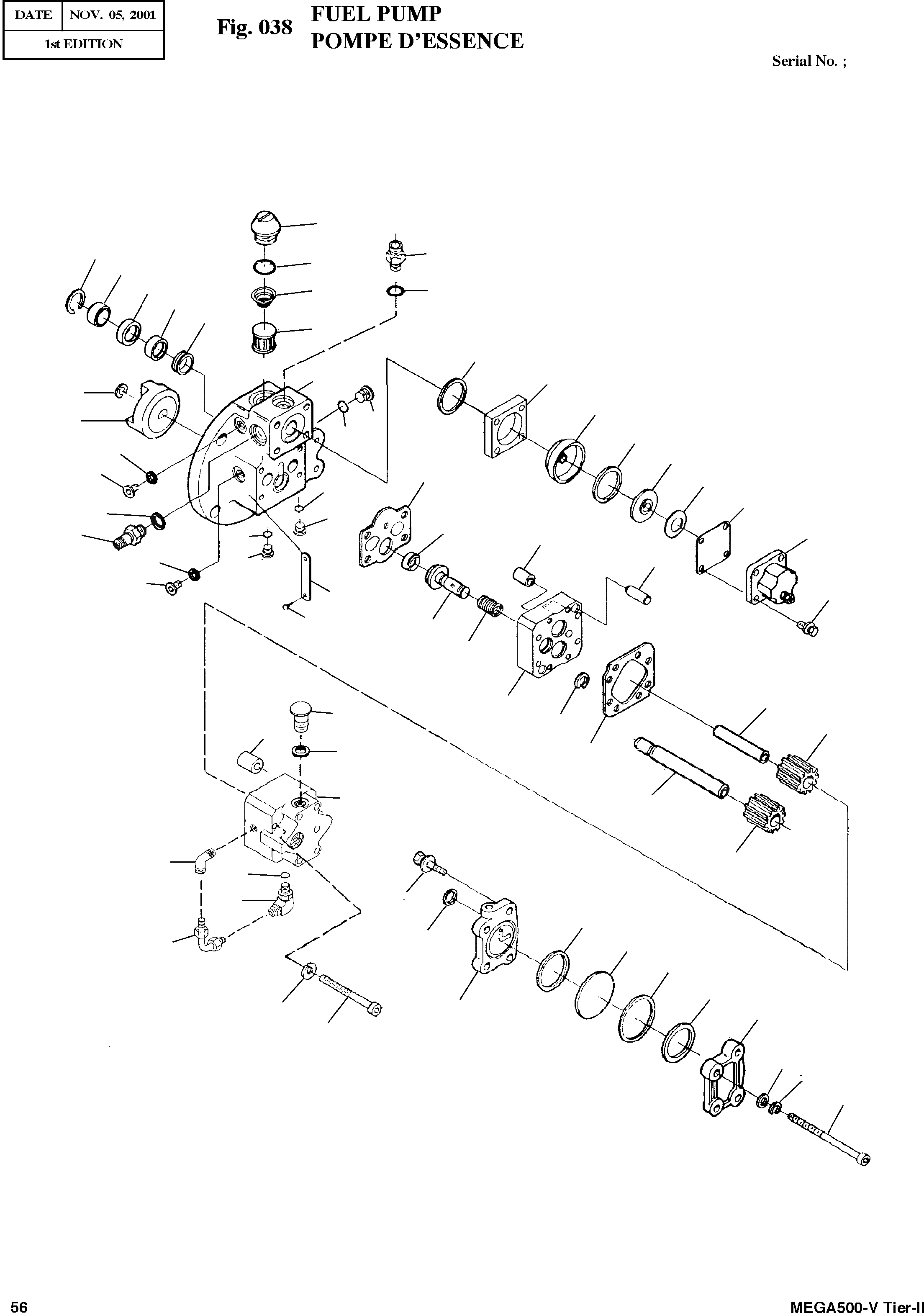 | DATE | NOV. 05, 2001 |
|---|---|
| 1st EDITION | |

Fig. 038 FUEL PUMP
POMPE D'ESSENCE

Serial No. ;

56

MEGA500-V Tier-II