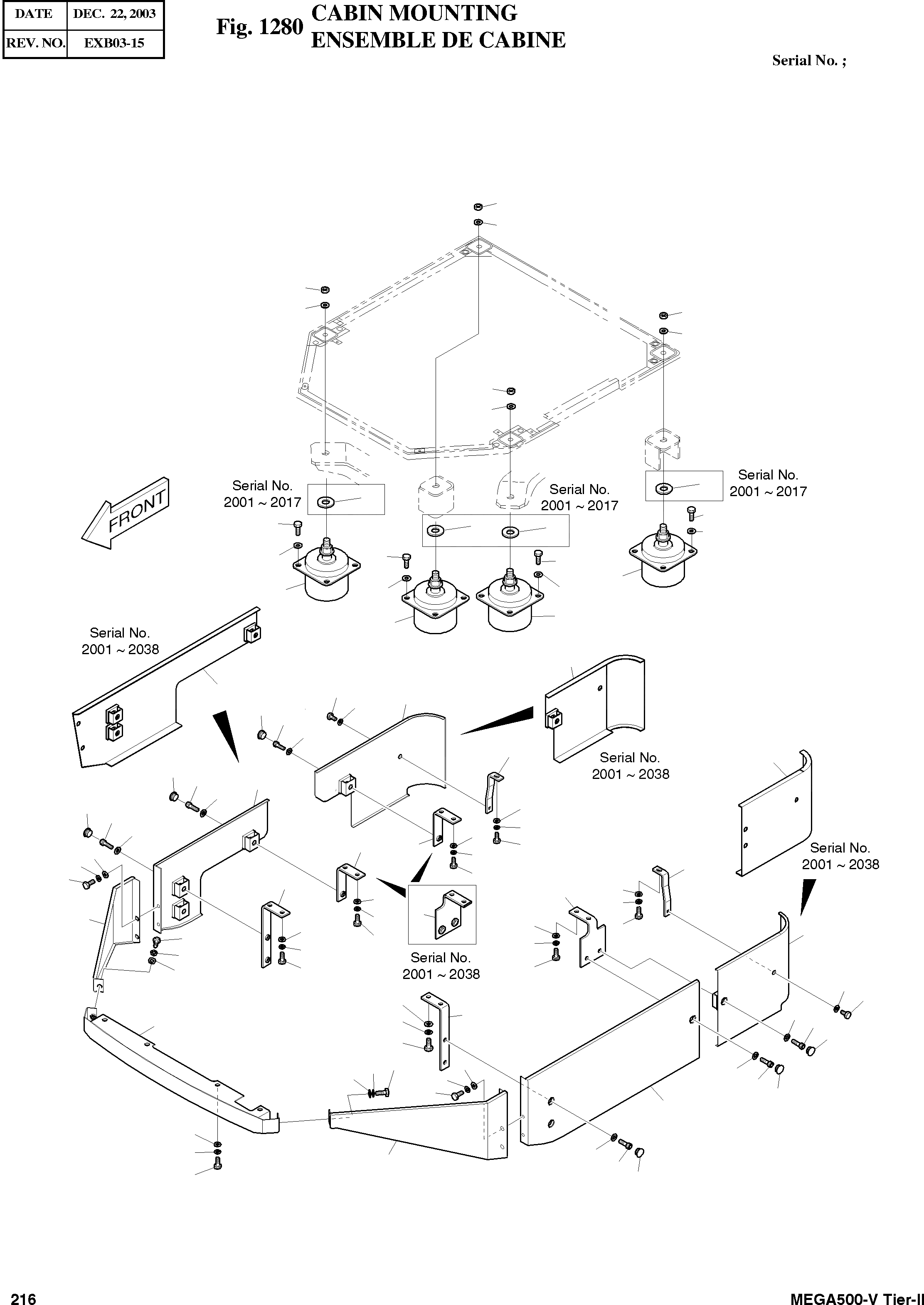 | DATE | DEC. 22, 2003 |
|---|---|
| REV. NO. | EXB03-15 |

Fig. 1280 CABIN MOUNTING
ENSEMBLE DE CABINE

Serial No. ;

FRONT

Serial No.
2001 ~ 2017

Serial No.
2001 ~ 2017

Serial No.
2001 ~ 2017

Serial No.
2001 ~ 2038

Serial No.
2001 ~ 2038

Serial No.
2001 ~ 2038

Serial No.
2001 ~ 2038

216

MEGA500-V Tier-II