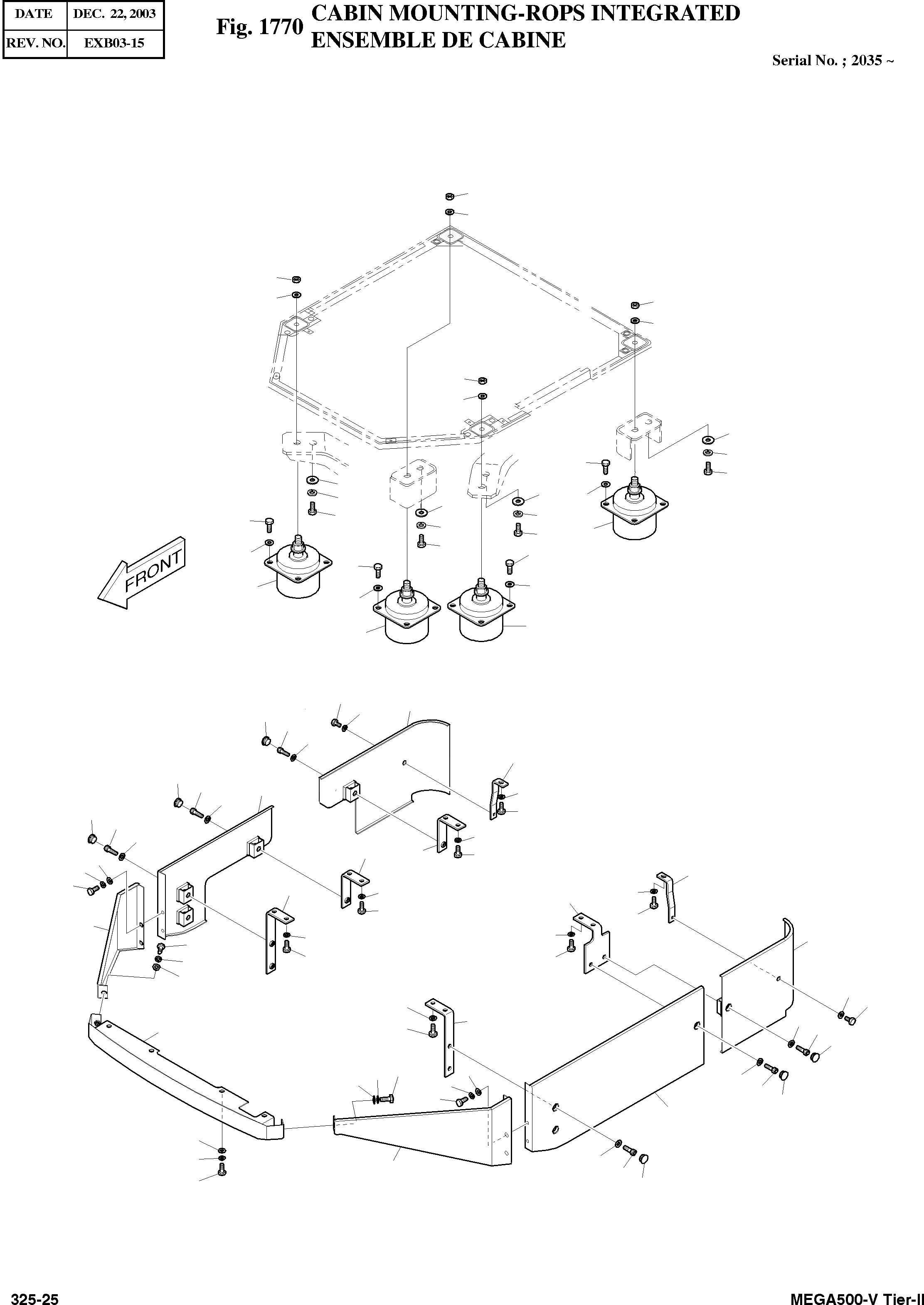 | DATE | DEC. 22, 2003 |
|---|---|
| REV. NO. | EXB03-15 |

Fig. 1770 CABIN MOUNTING-ROPS INTEGRATED
ENSEMBLE DE CABINE

Serial No. ; 2035 ~

FRONT

325-25

MEGA500-V Tier-II