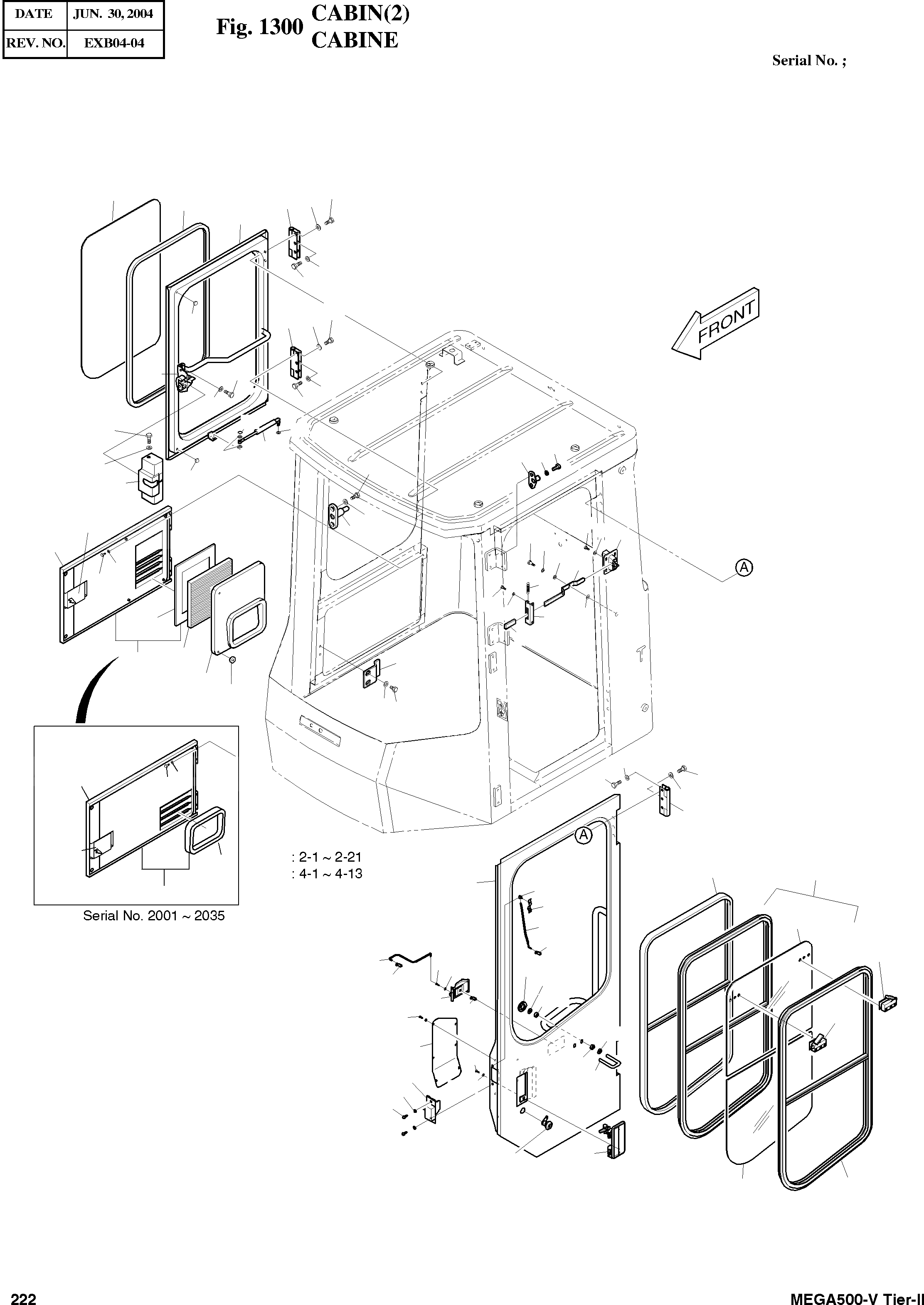 | DATE | JUN. 30, 2004 |
|---|---|
| REV. NO. | EXB04-04 |

Fig. 1300 CABIN(2) CABINE

Serial No. ;

FRONT

A

A

: 2-1 ~ 2-21
: 4-1 ~ 4-13

Serial No. 2001 ~ 2035

222

MEGA500-V Tier-II