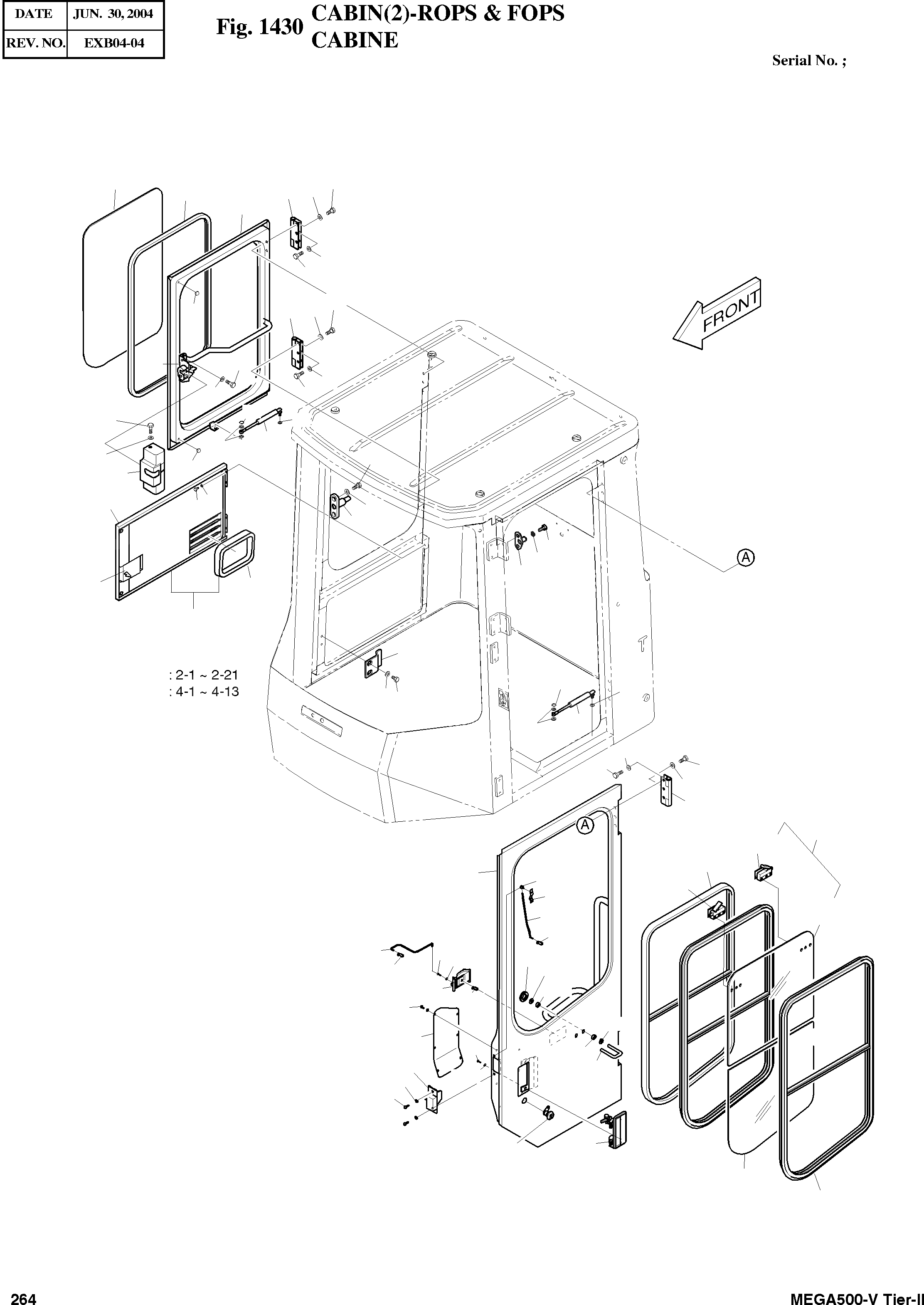 | DATE | JUN. 30, 2004 |
|---|---|
| REV. NO. | EXB04-04 |

Fig. 1430 CABIN(2)-ROPS & FOPS CABINE

Serial No. ;

FRONT

A

: 2-1 ~ 2-21
: 4-1 ~ 4-13

A

264

MEGA500-V Tier-II