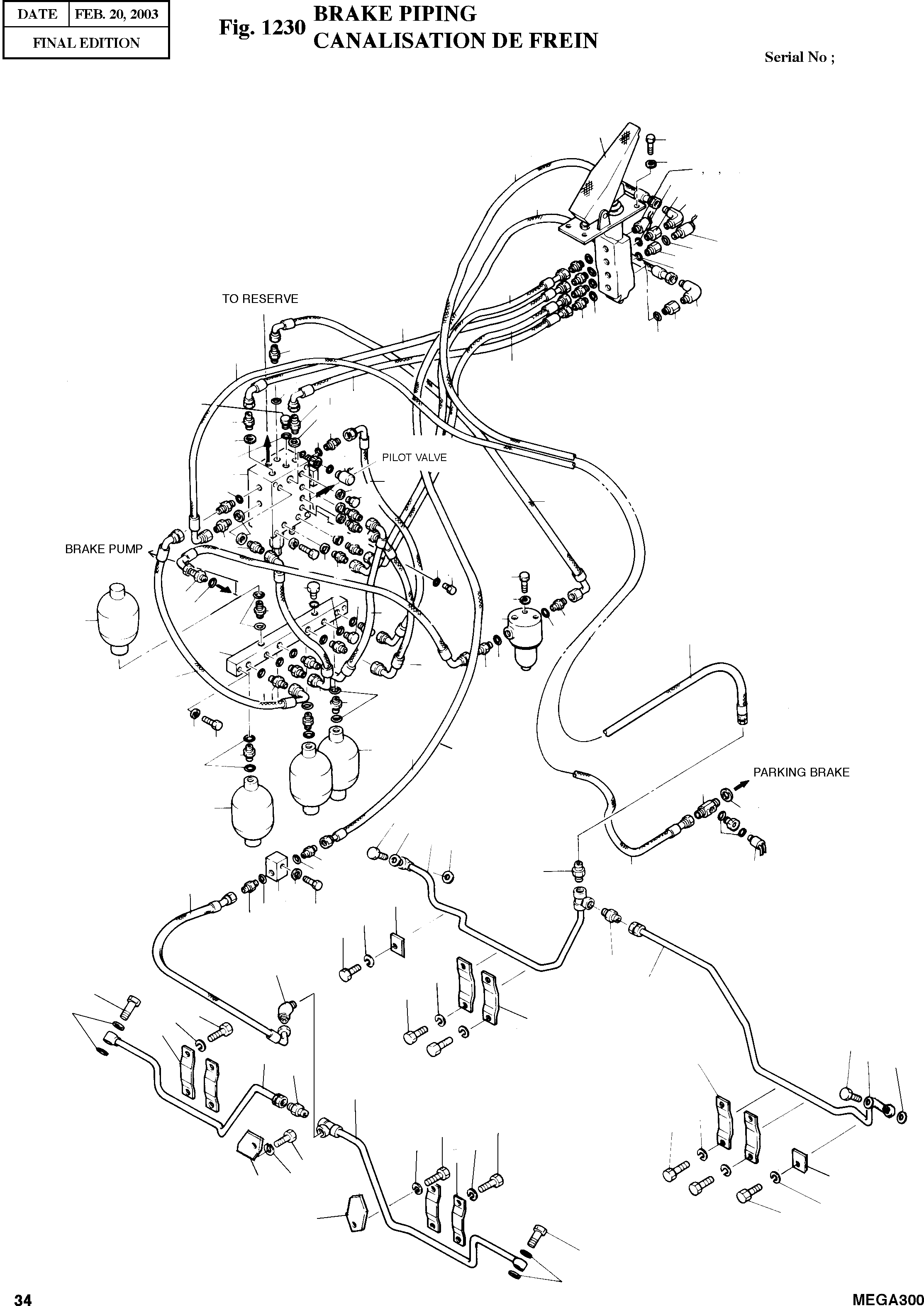 | DATE | FEB. 20, 2003 |
|---|---|
| FINAL EDITION | |

Fig. 1230 BRAKE PIPING
CANALISATION DE FREIN

Serial No ;

TO RESERVE

PILOT VALVE

BRAKE PUMP

PARKING BRAKE

34

MEGA300