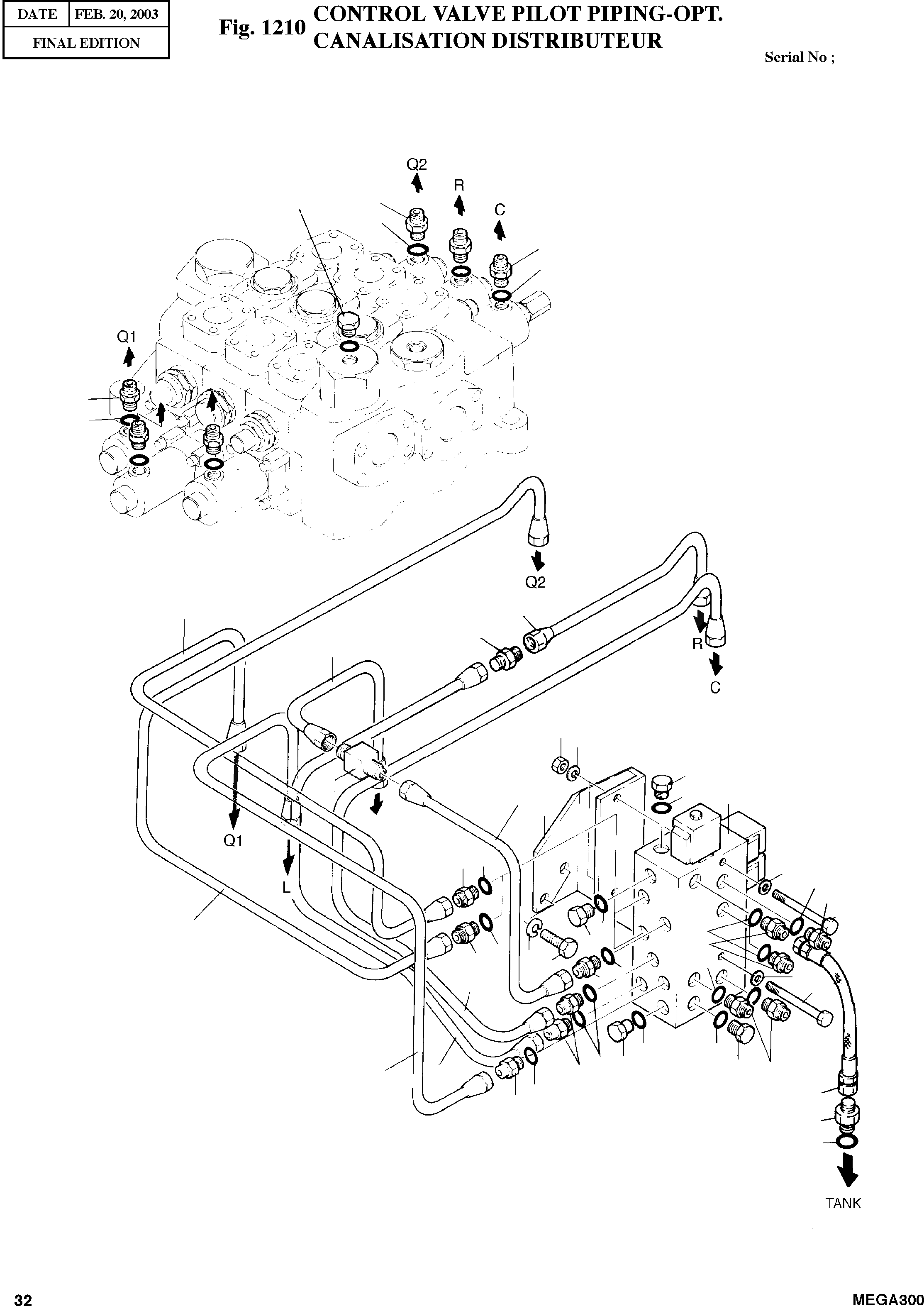 | DATE | FEB. 20, 2003 |
|---|---|
| FINAL EDITION | |

Fig. 1210 CONTROL VALVE PILOT PIPING-OPT.
CANALISATION DISTRIBUTEUR

Serial No ;

Q2

R

C

Q1

Q2

R

C

Q1

L

TANK

32

MEGA300