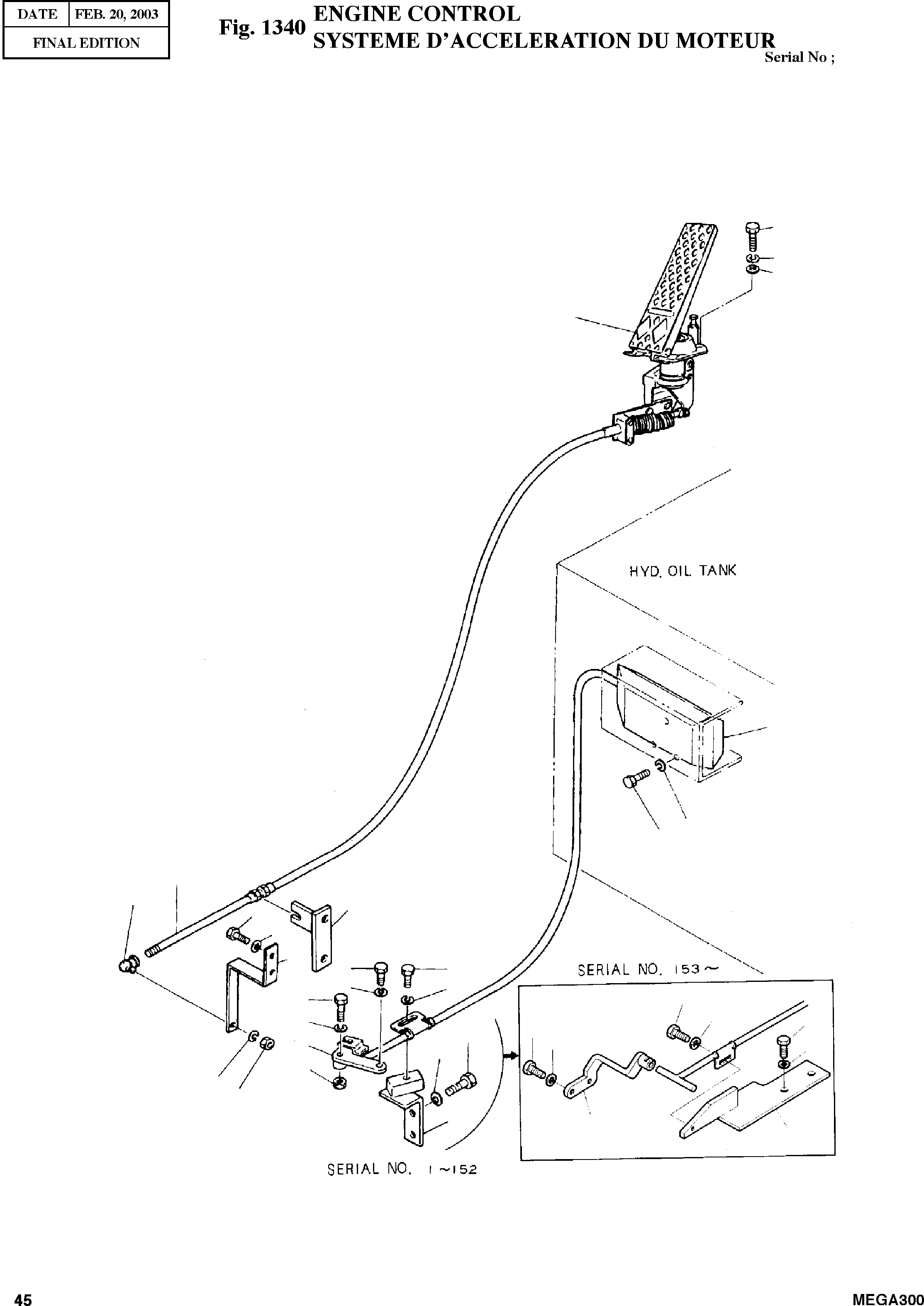 | DATE | FEB. 20, 2003 |
|---|---|
| FINAL EDITION | |

Fig. 1340 ENGINE CONTROL
SYSTEME D'ACCELERATION DU MOTEUR
Serial No ;

HYD. OIL TANK

SERIAL NO. 153～

SERIAL NO. 1～152

45

MEGA300