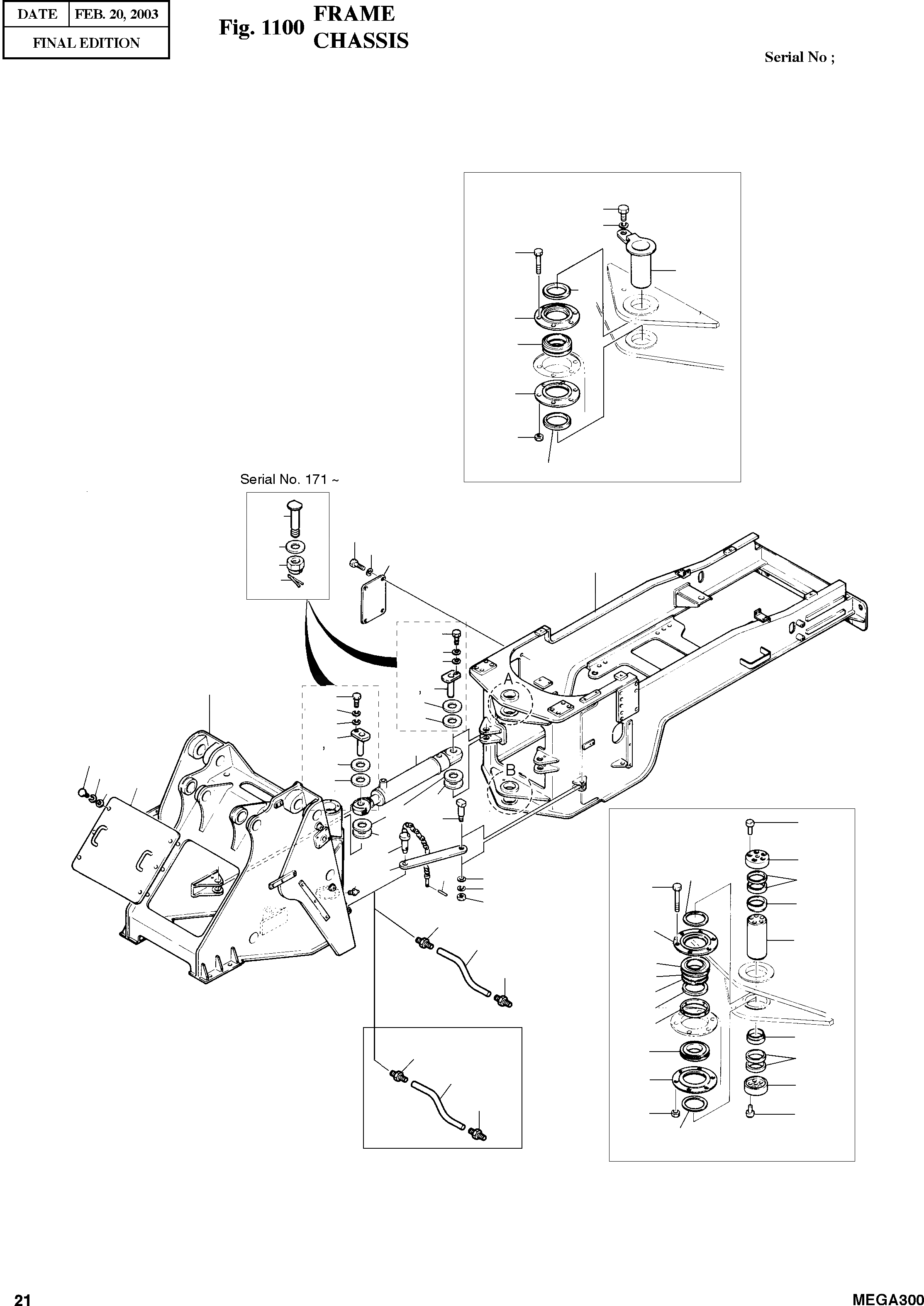 | DATE | FEB. 20, 2003 |
|---|---|
| FINAL EDITION | |

Fig. 1100 FRAME CHASSIS

Serial No ;

Serial No. 171 ~

A

B

21

MEGA300