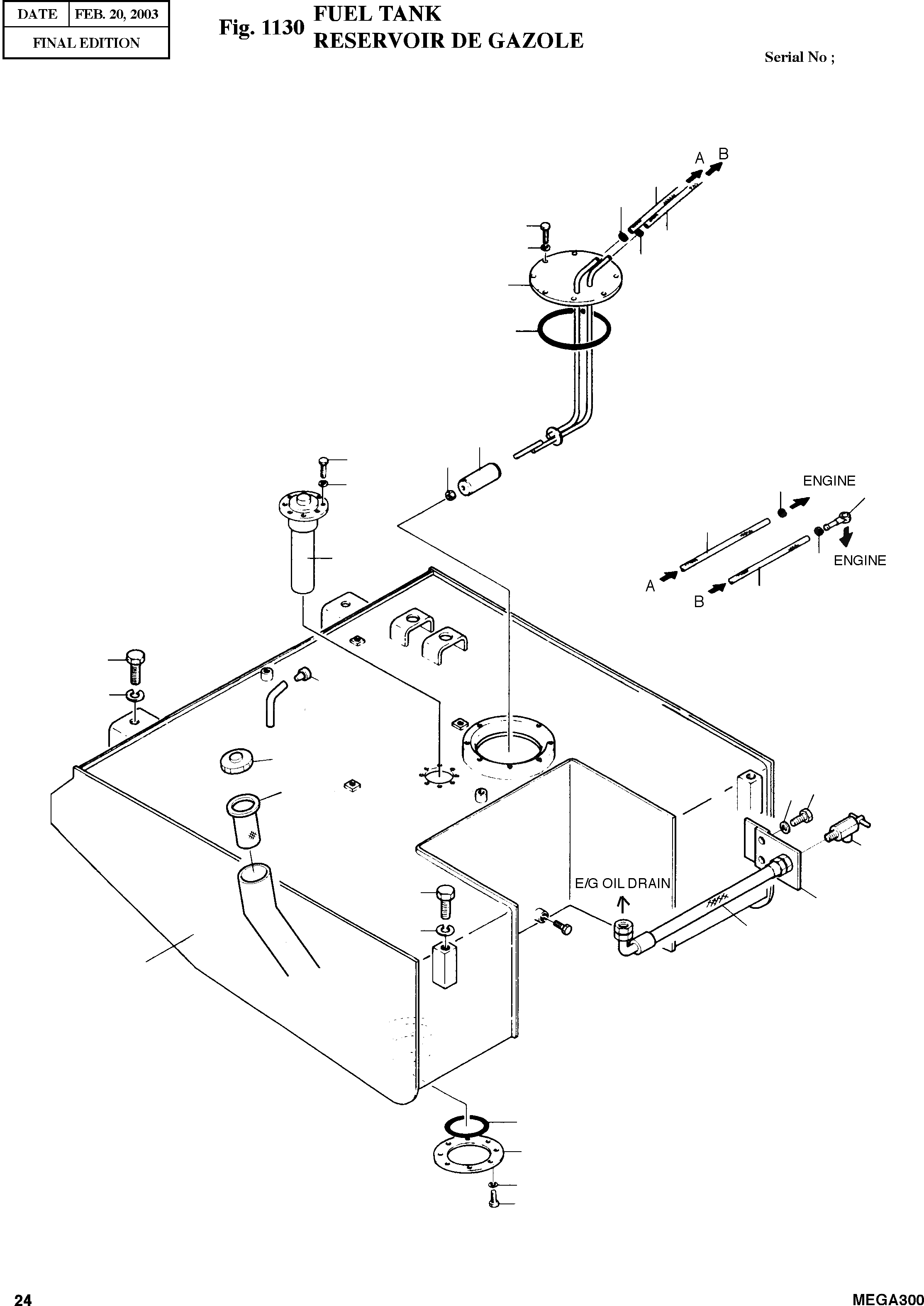 | DATE | FEB. 20, 2003 |
|---|---|
| FINAL EDITION | |

Fig. 1130 FUEL TANK
RESERVOIR DE GAZOLE

Serial No ;

A B

ENGINE

ENGINE

A

B

E/G OIL DRAIN

24

MEGA300