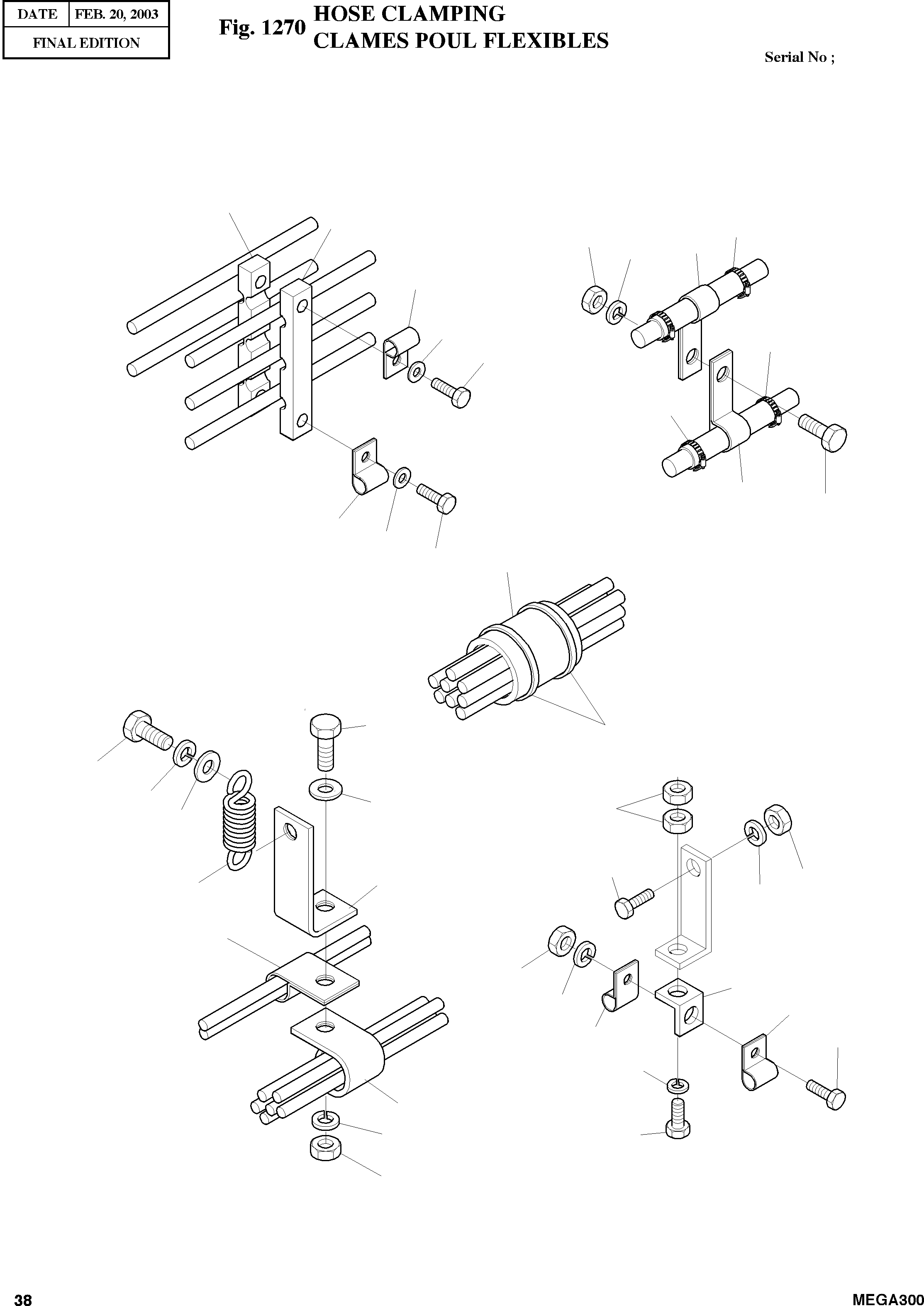 | DATE | FEB. 20, 2003 |
|---|---|
| FINAL EDITION | |

Fig. 1270 HOSE CLAMPING
CLAMES POUL FLEXIBLES

Serial No ;

38

MEGA300